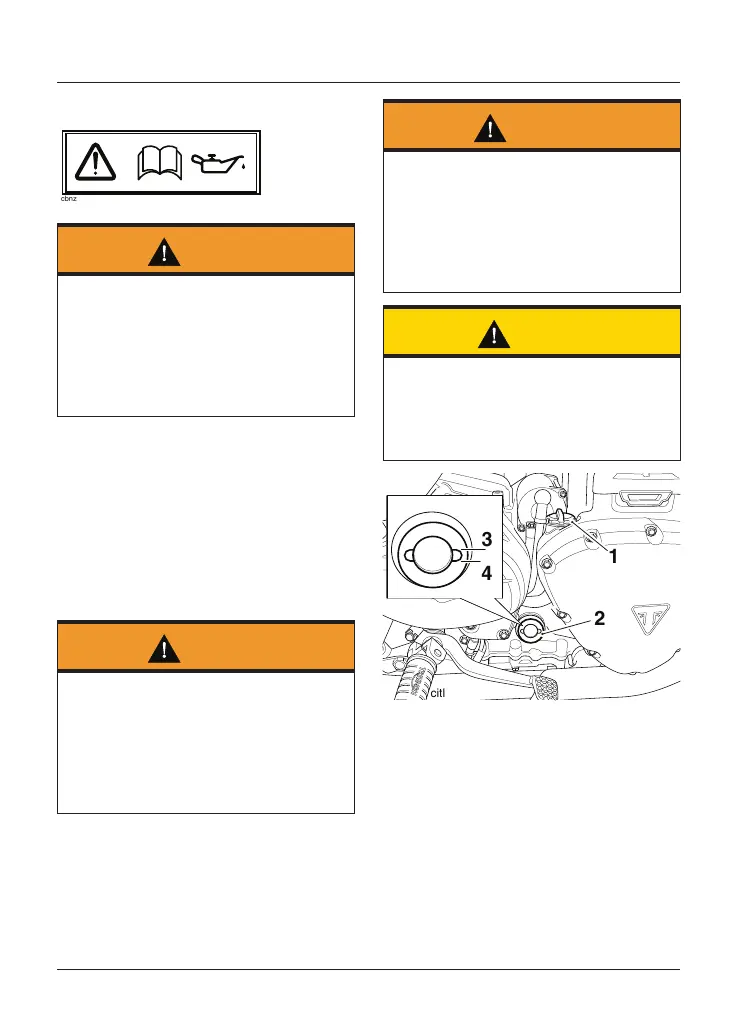 cbnz

3

4

1

2

citl