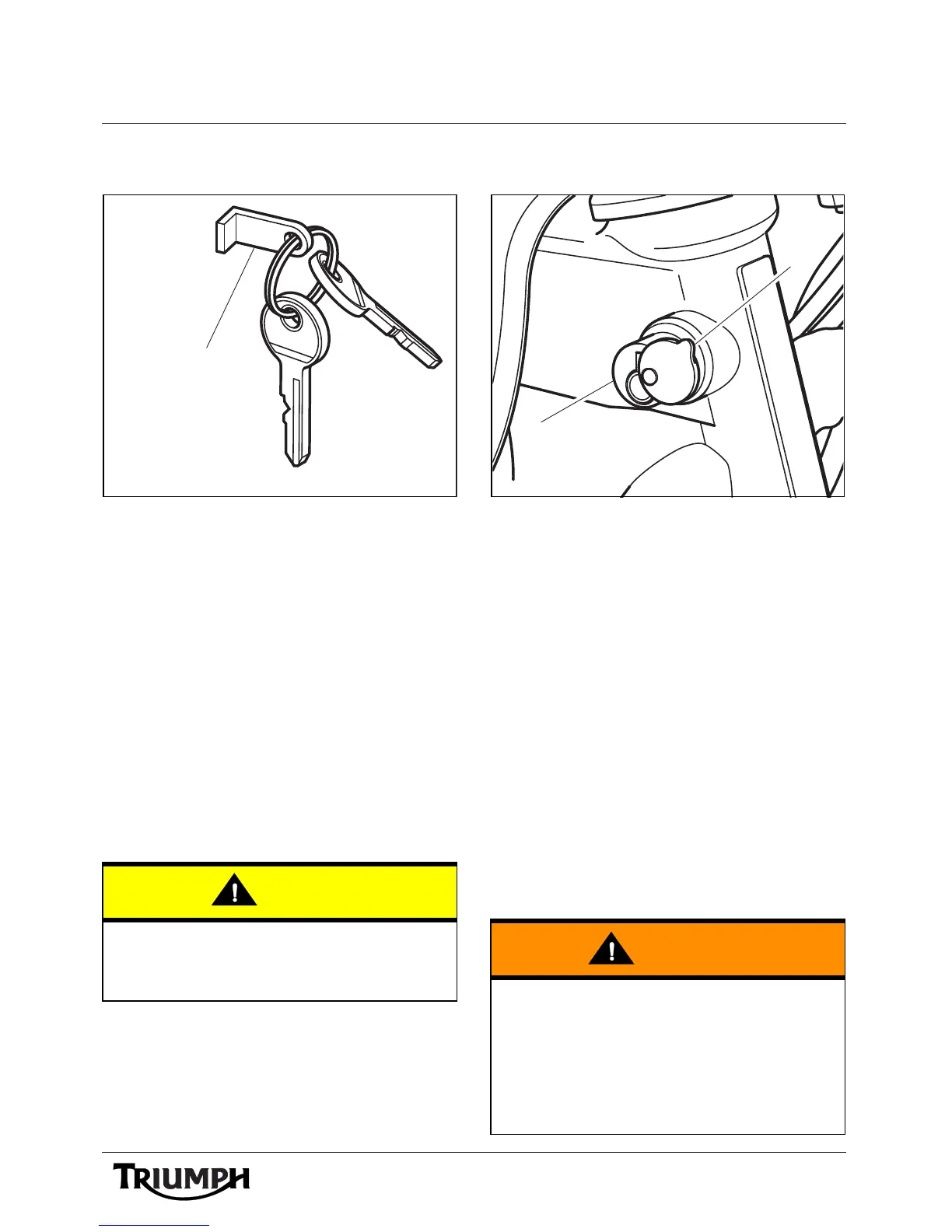 TRIUMPH