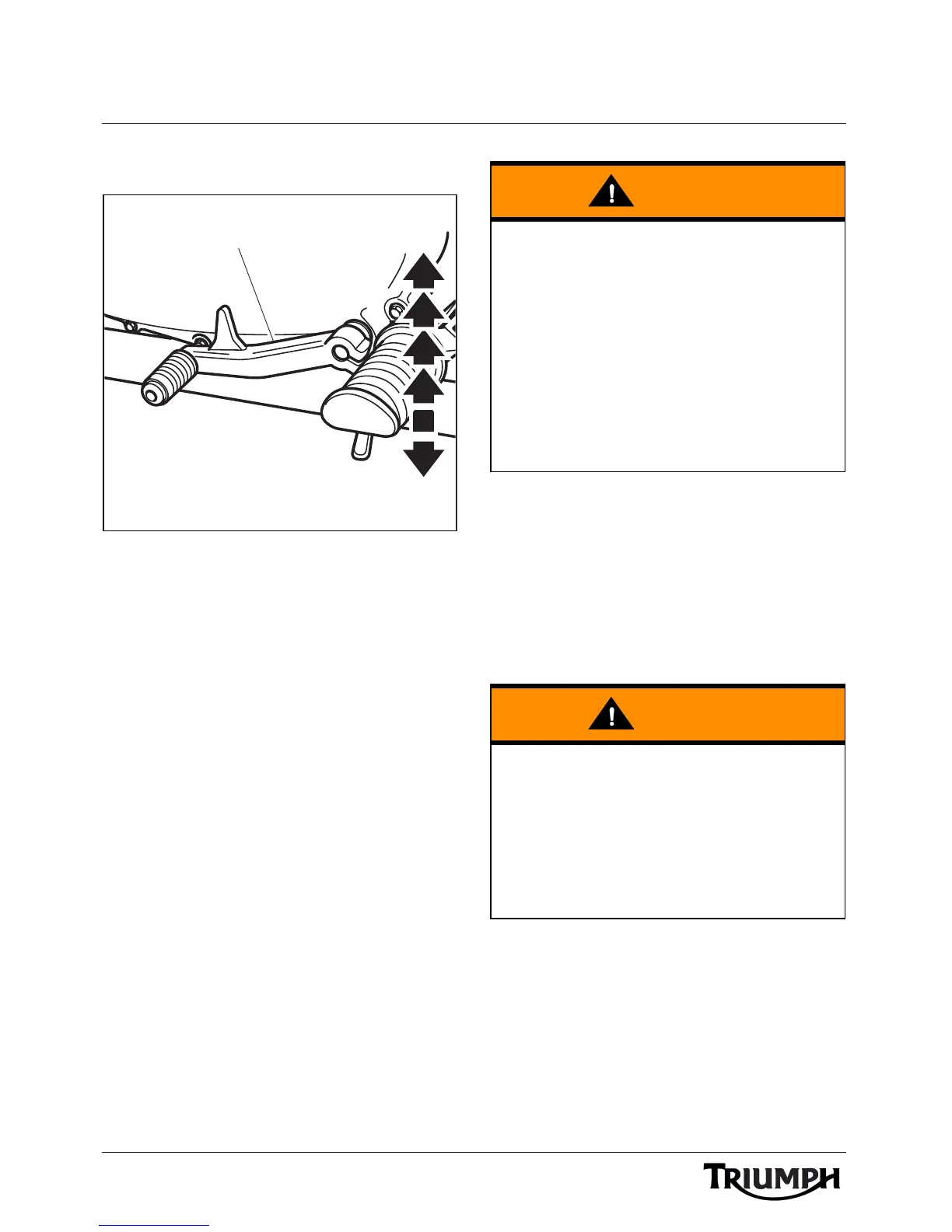 TRIUMPH