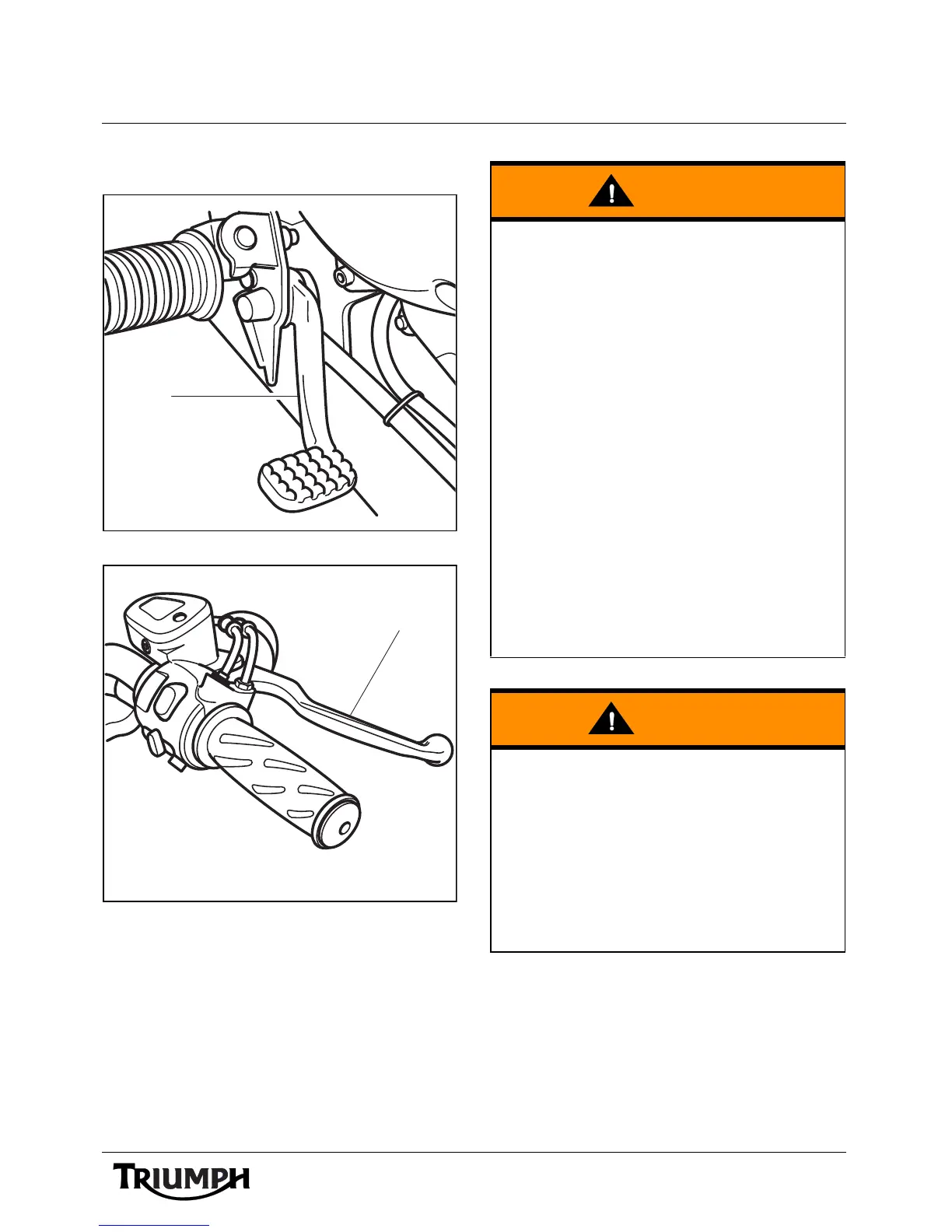 TRIUMPH