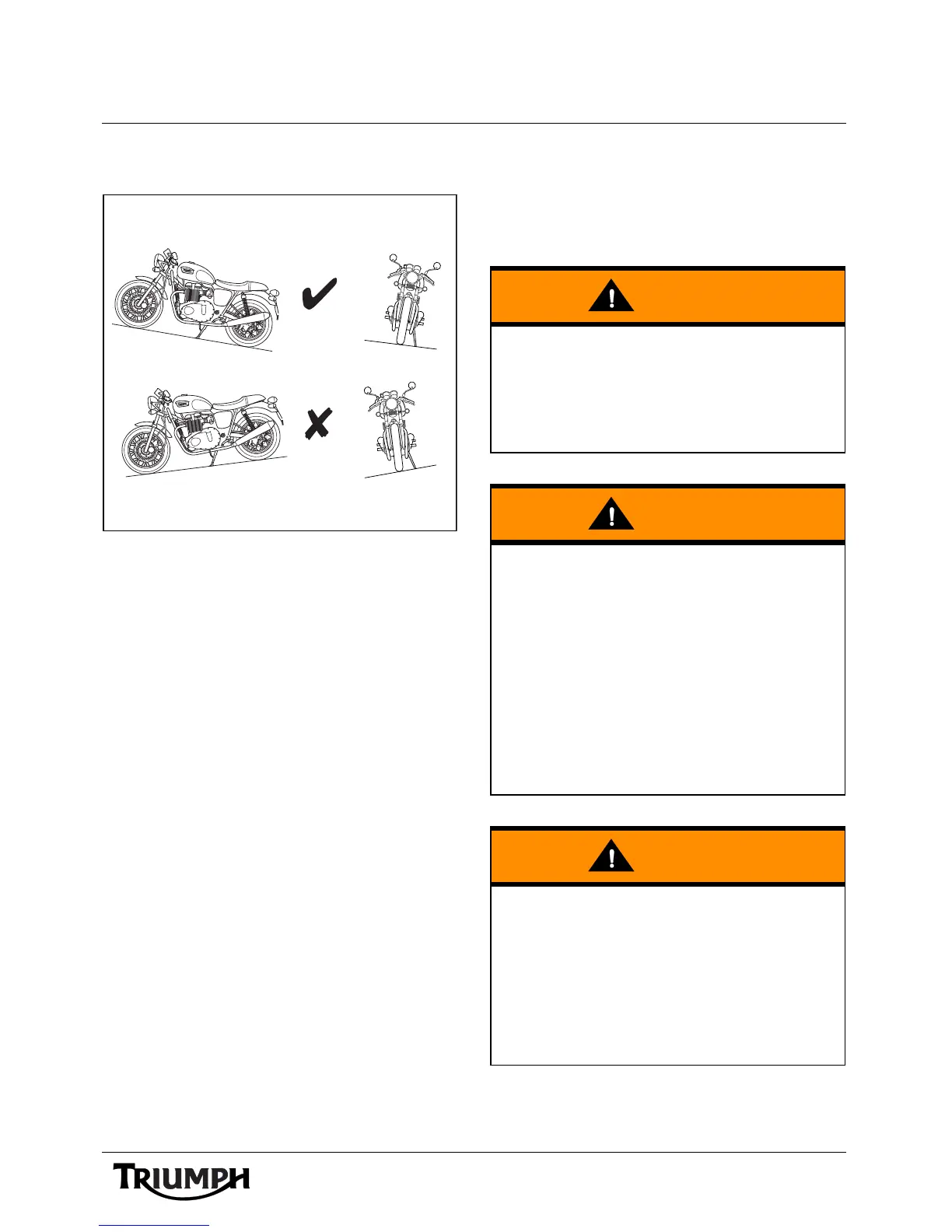 TRIUMPH