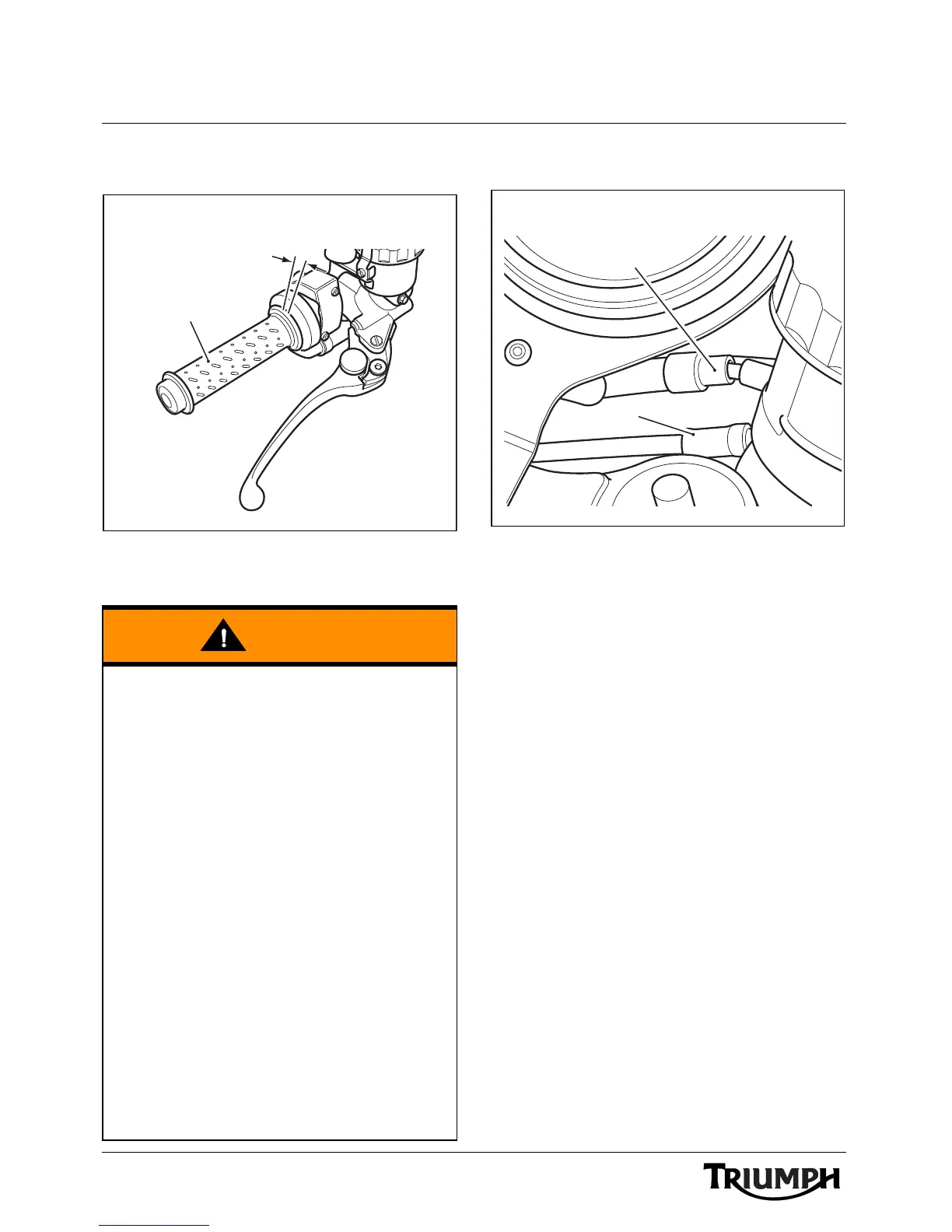 TRIUMPH