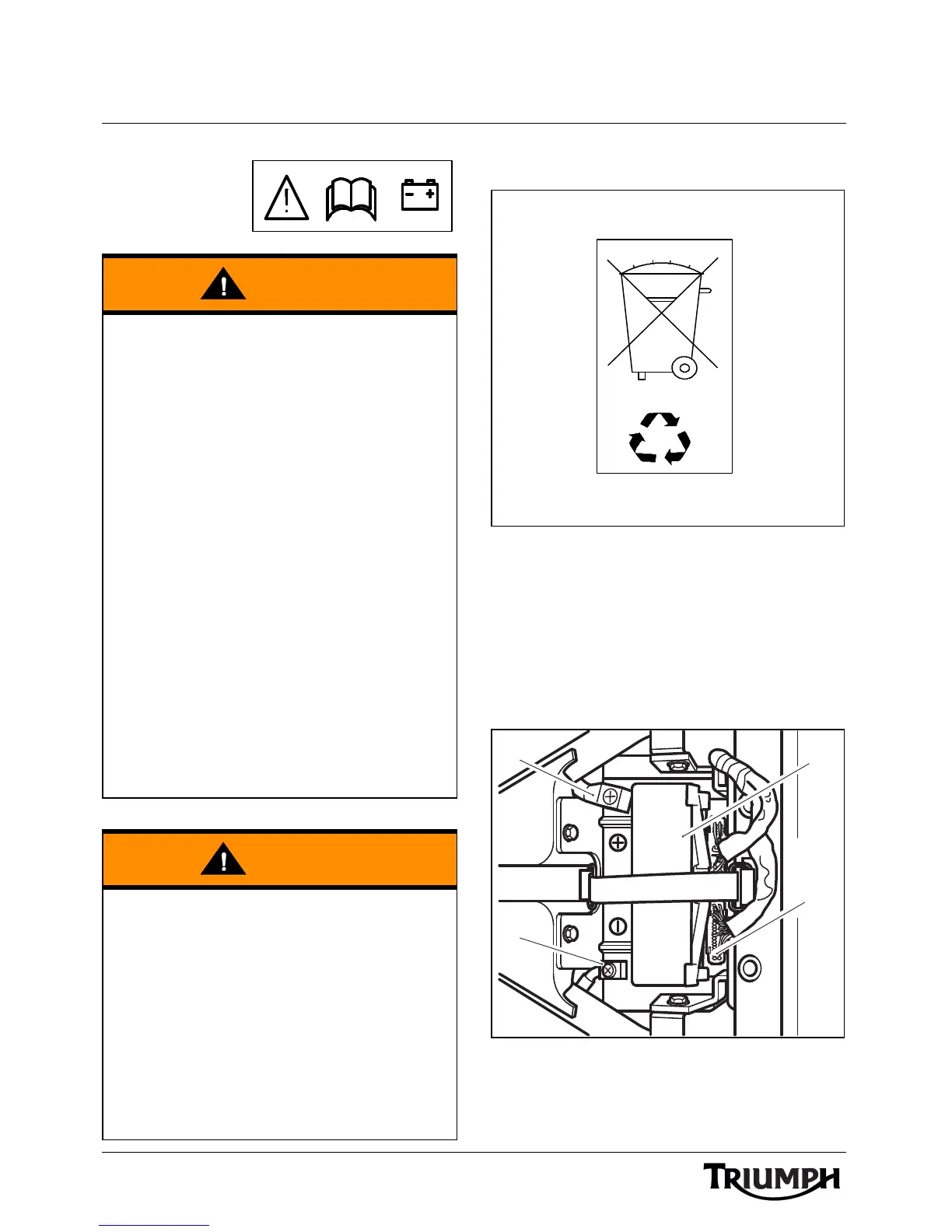 TRIUMPH