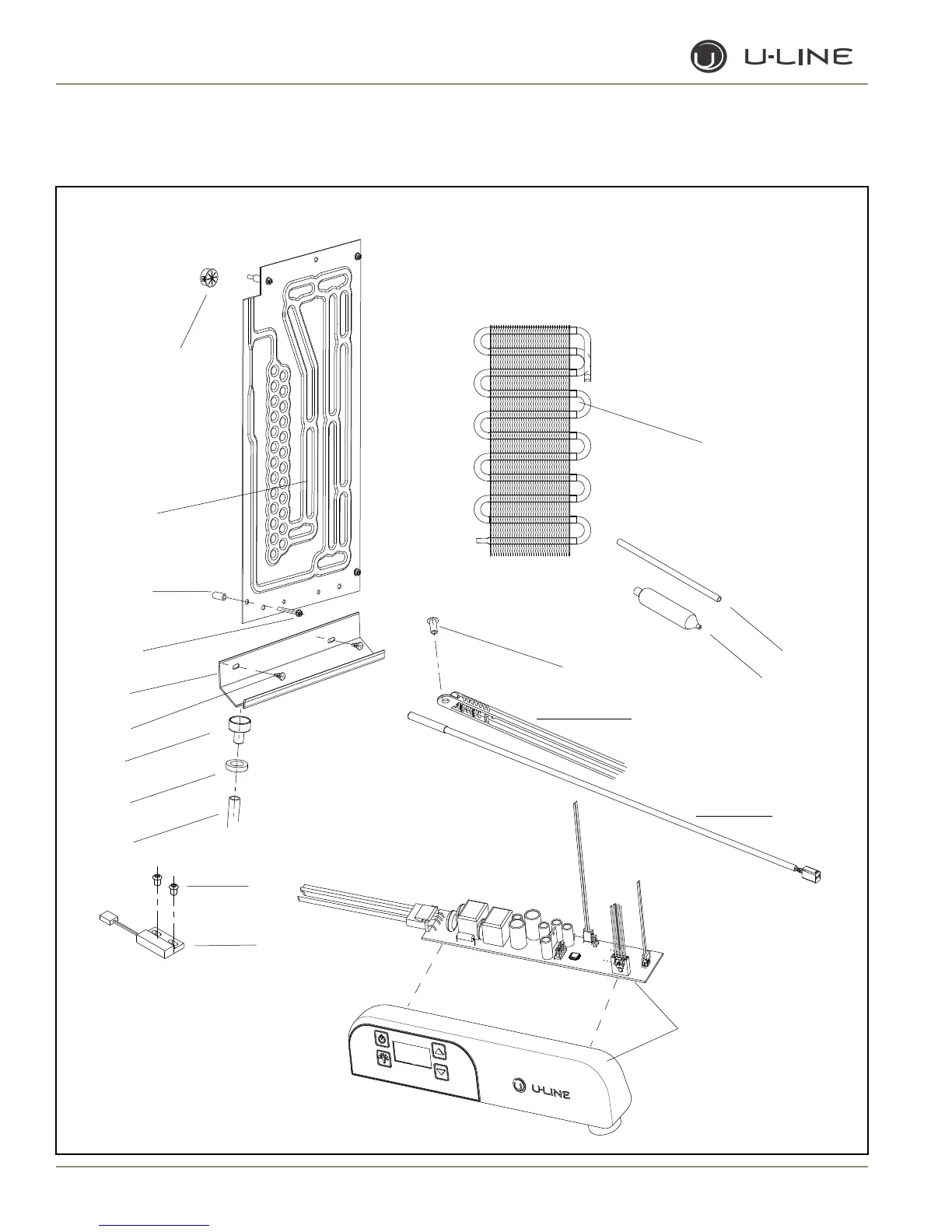 U-LINE

U-LINE