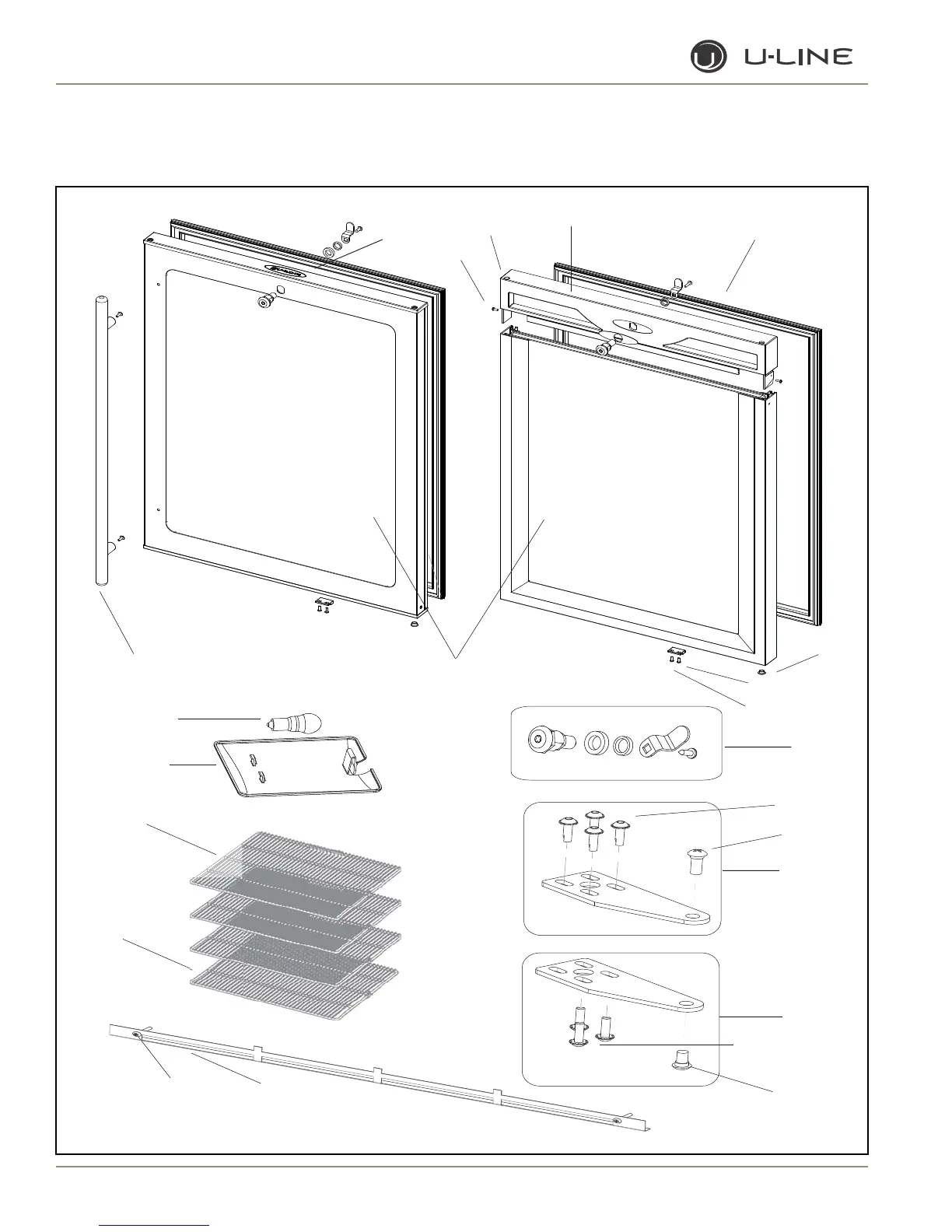 U-LINE