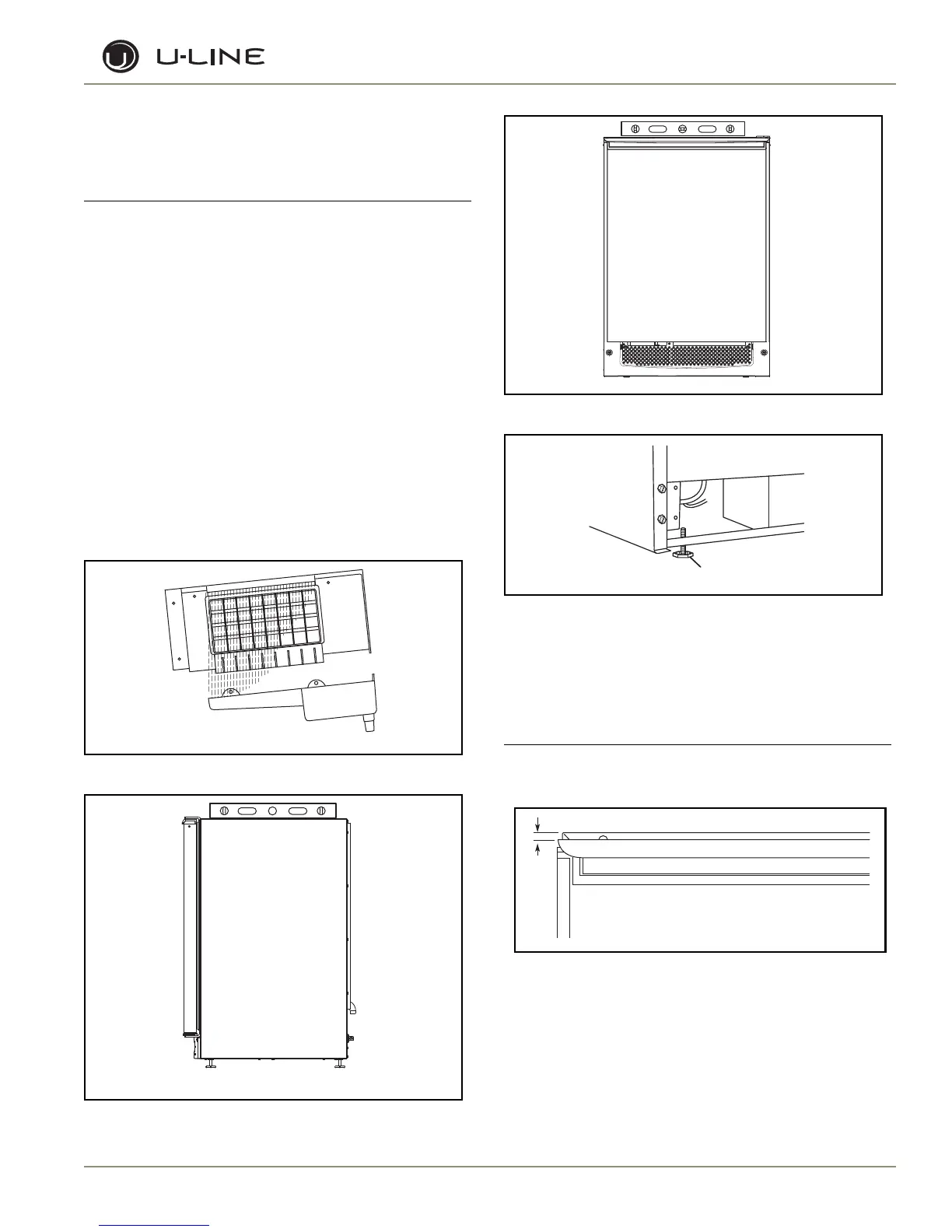 U-LINE