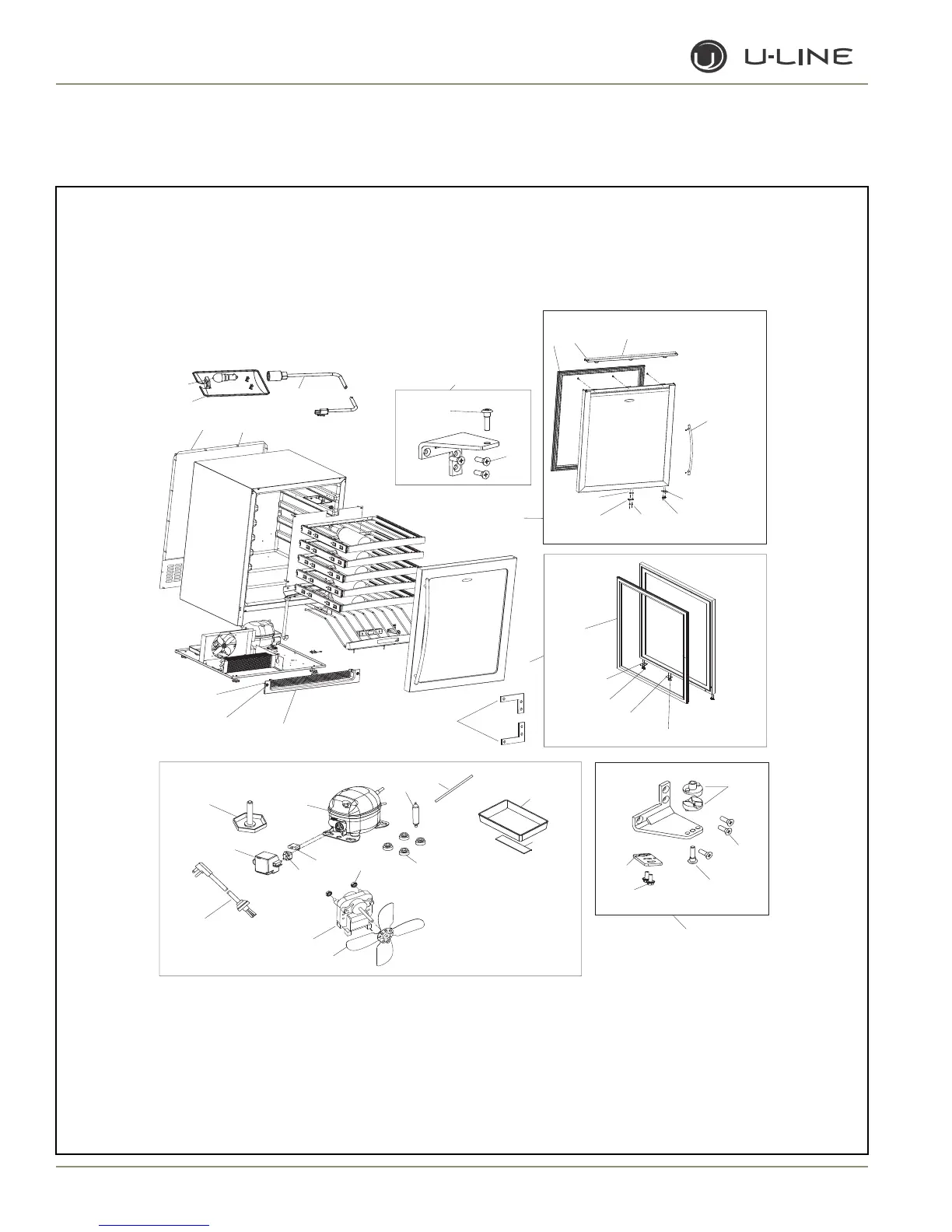 U-LINE