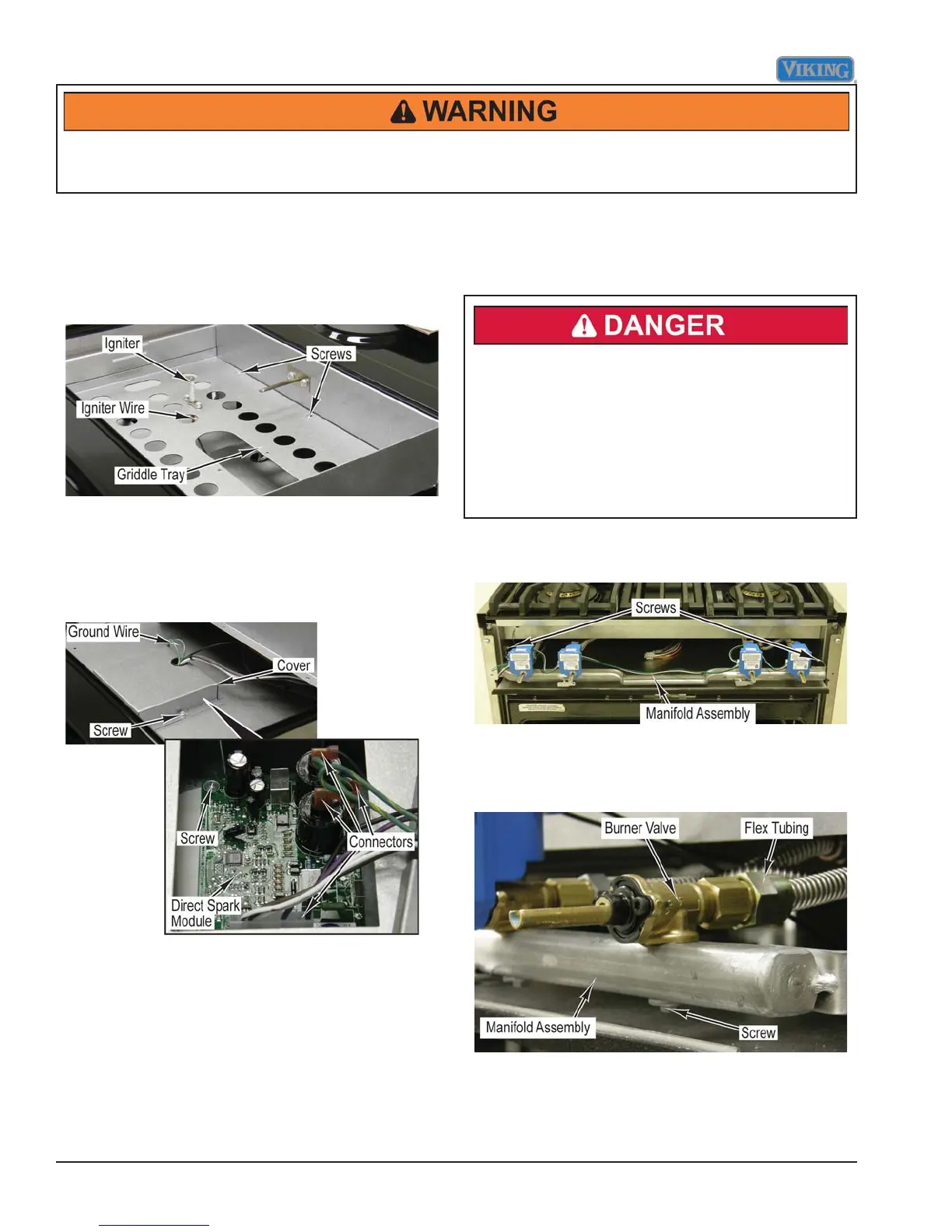 VIKING

WARNING

Igniter

Screws

Igniter Wire

Griddle Tray

DANGER

Ground Wire

Cover

Screw

Screw

Connectors

Direct Spark Module

Screws

Manifold Assembly

Burner Valve

Flex Tubing

Manifold Assembly

Screw