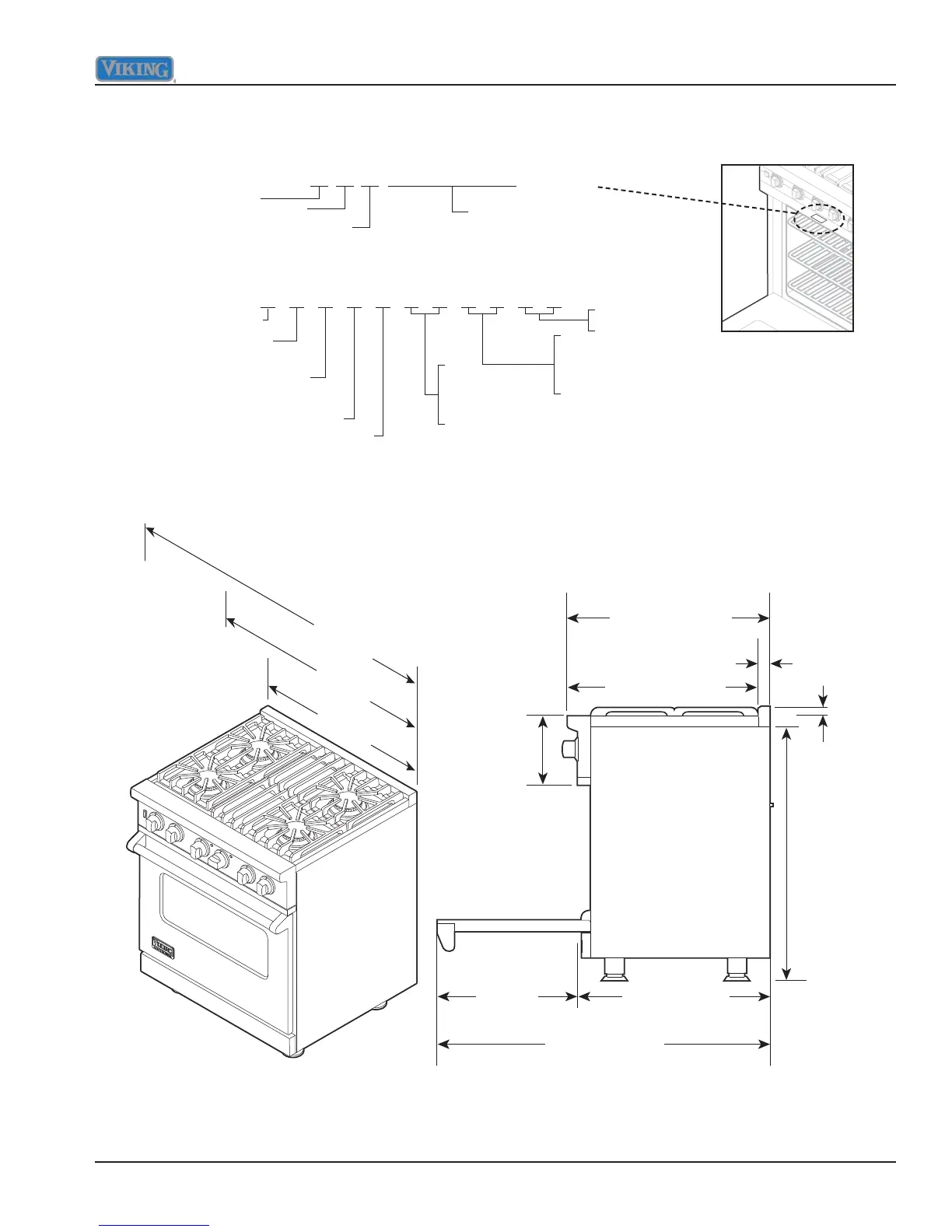 VIKING