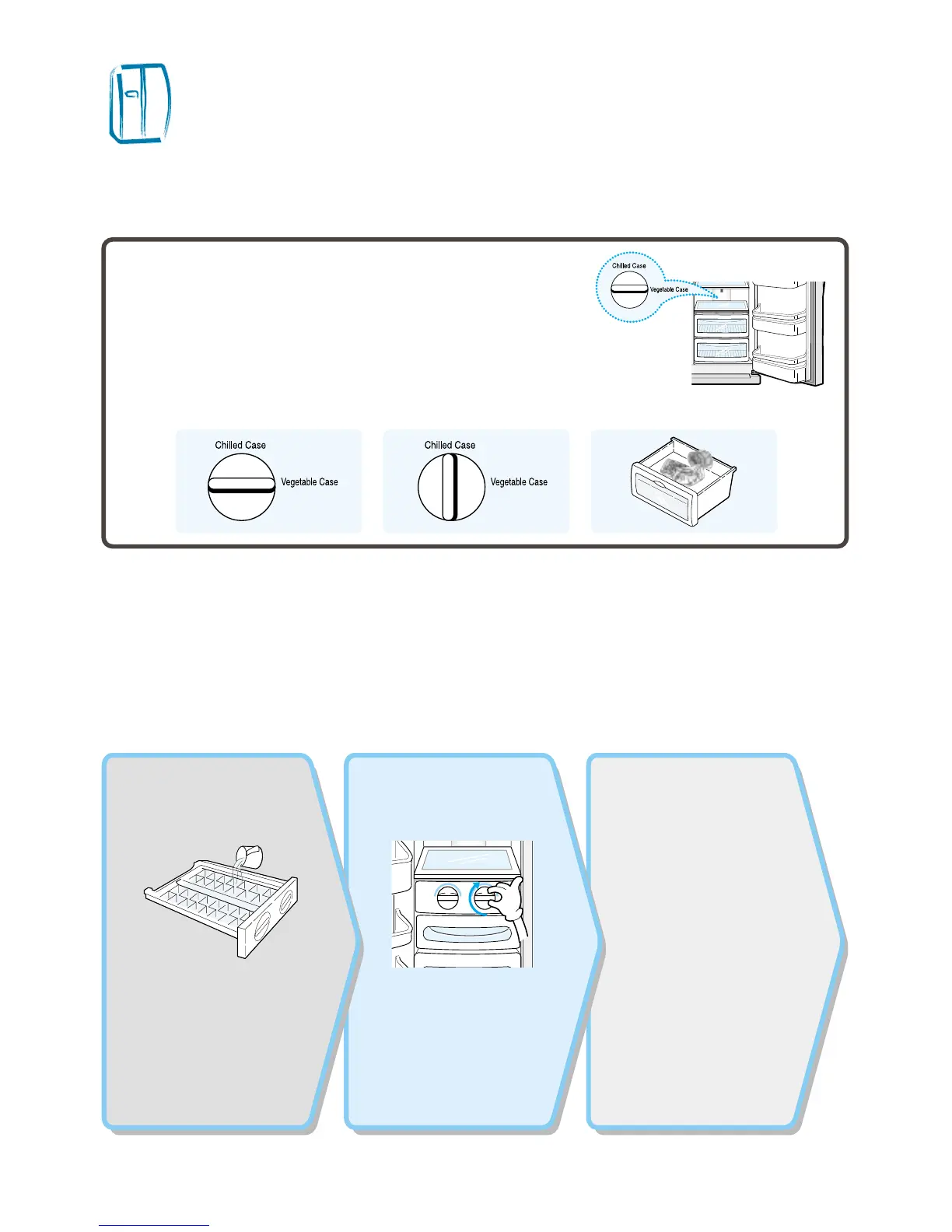 Chilled Case

Vegetable Case

Chilled Case

Vegetable Case

Chilled Case

Vegetable Case