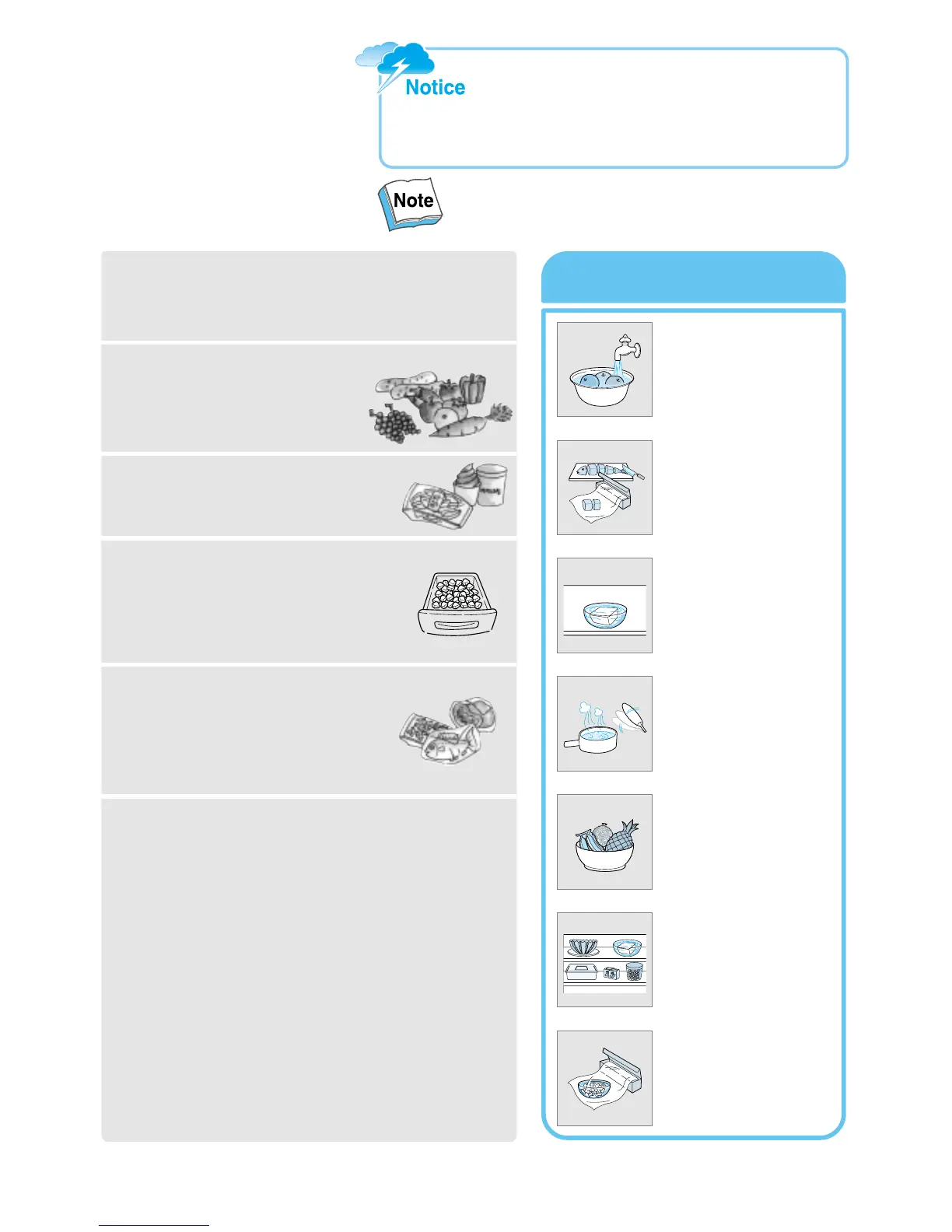 Notice

Note