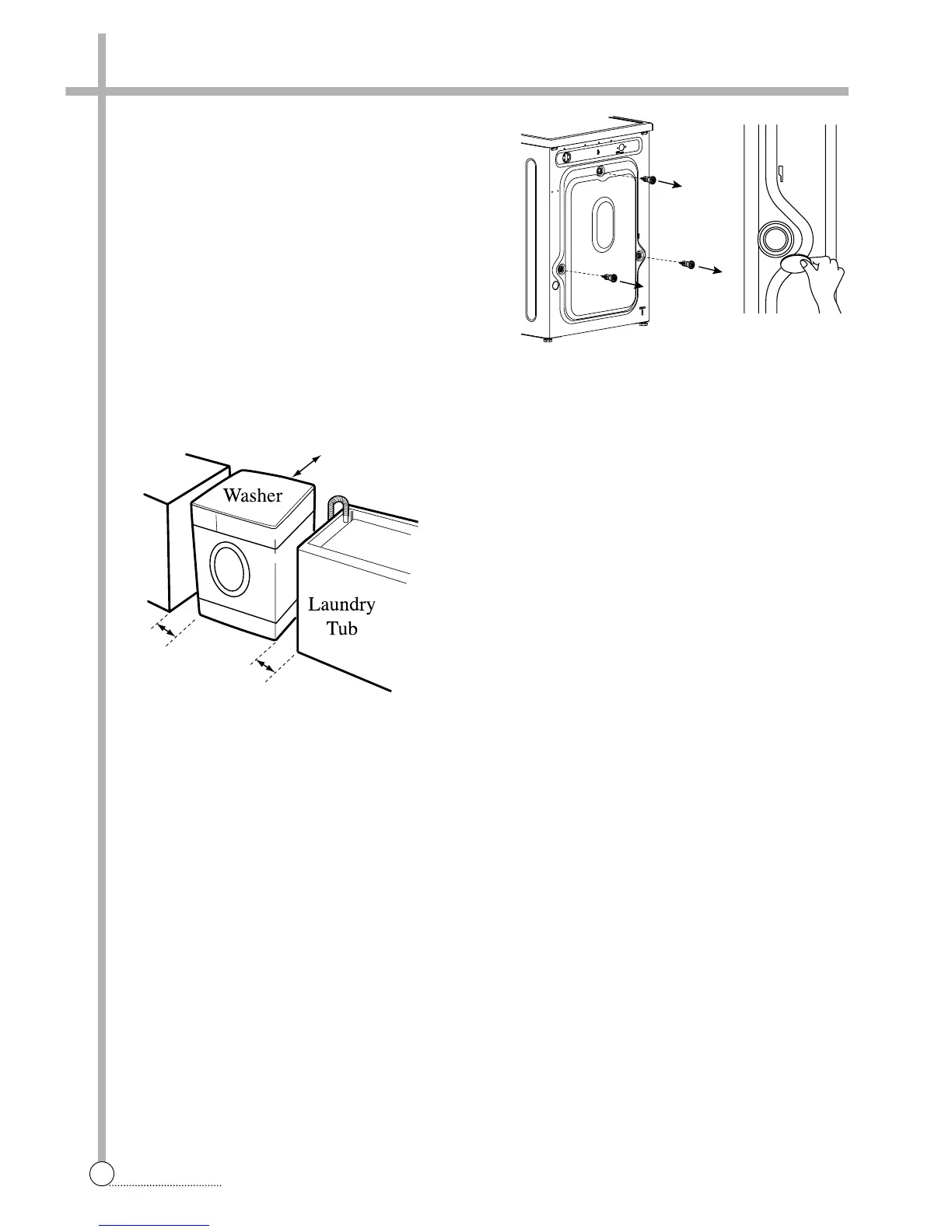 Washer

Laundry Tub