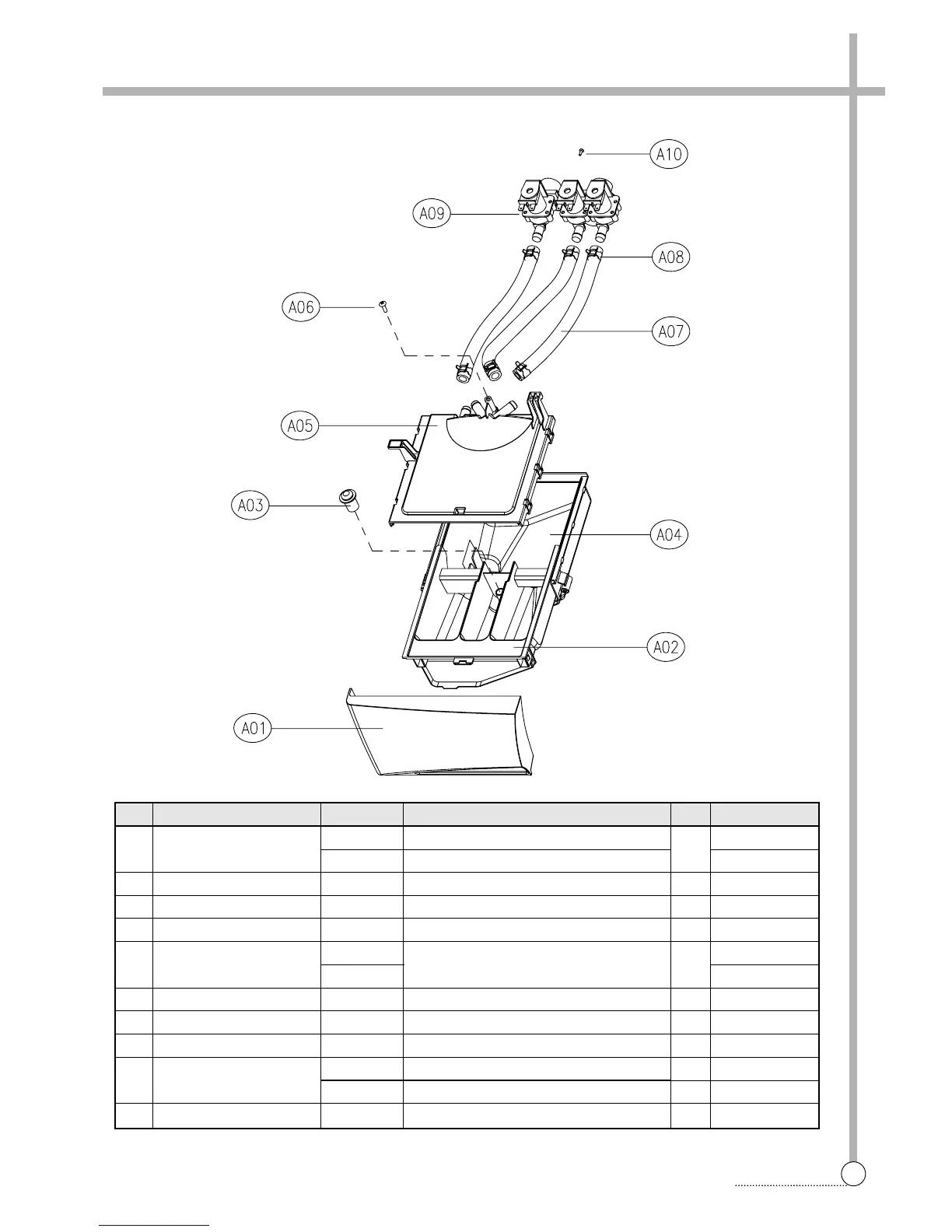 A10

A09

A08

A06

A07

A05

A03

A04

A02

A01