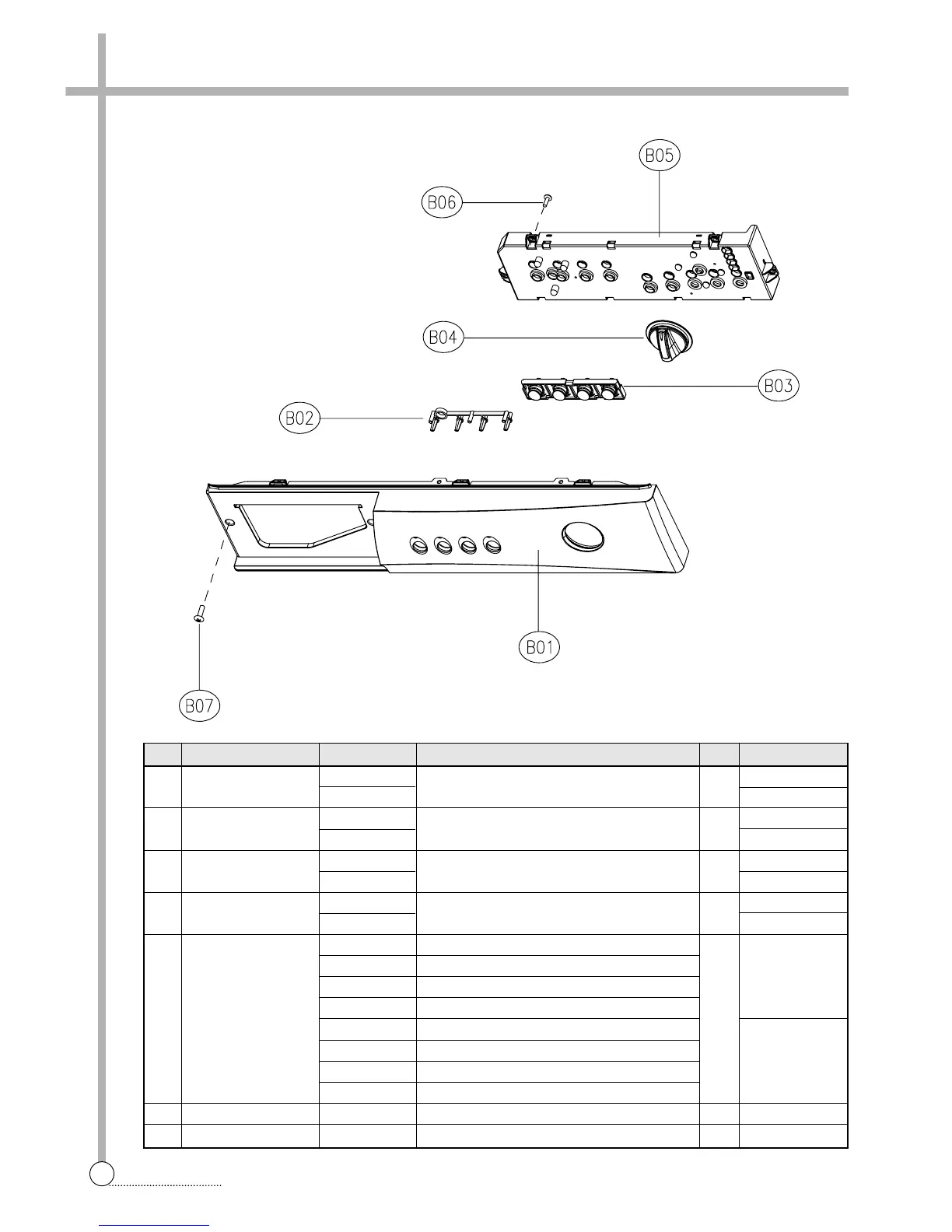 B05

B06

B04

B03

B02

B01

B07