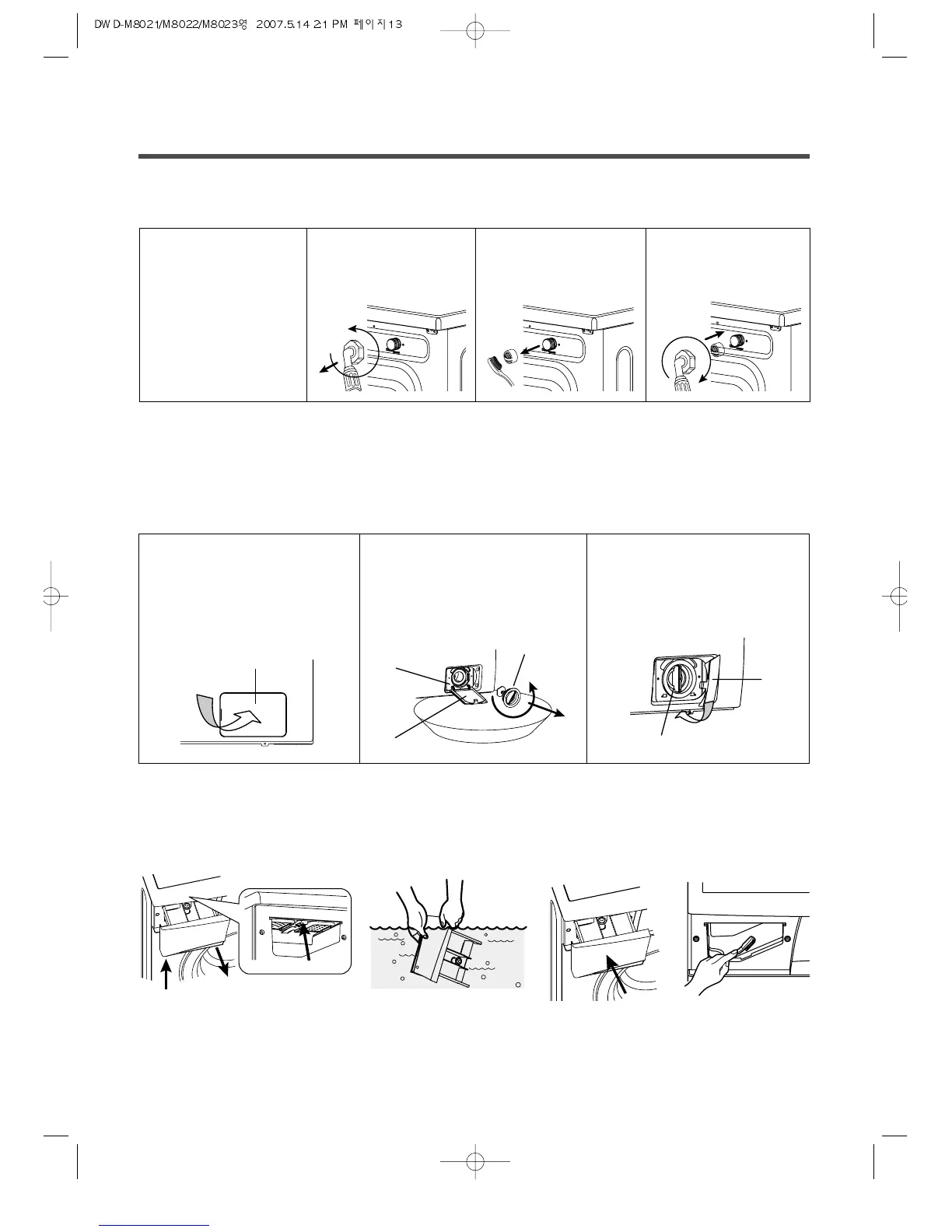 DWD-M8021/M8022/M8023영 2007.5.14 2:1 PM 페이지13