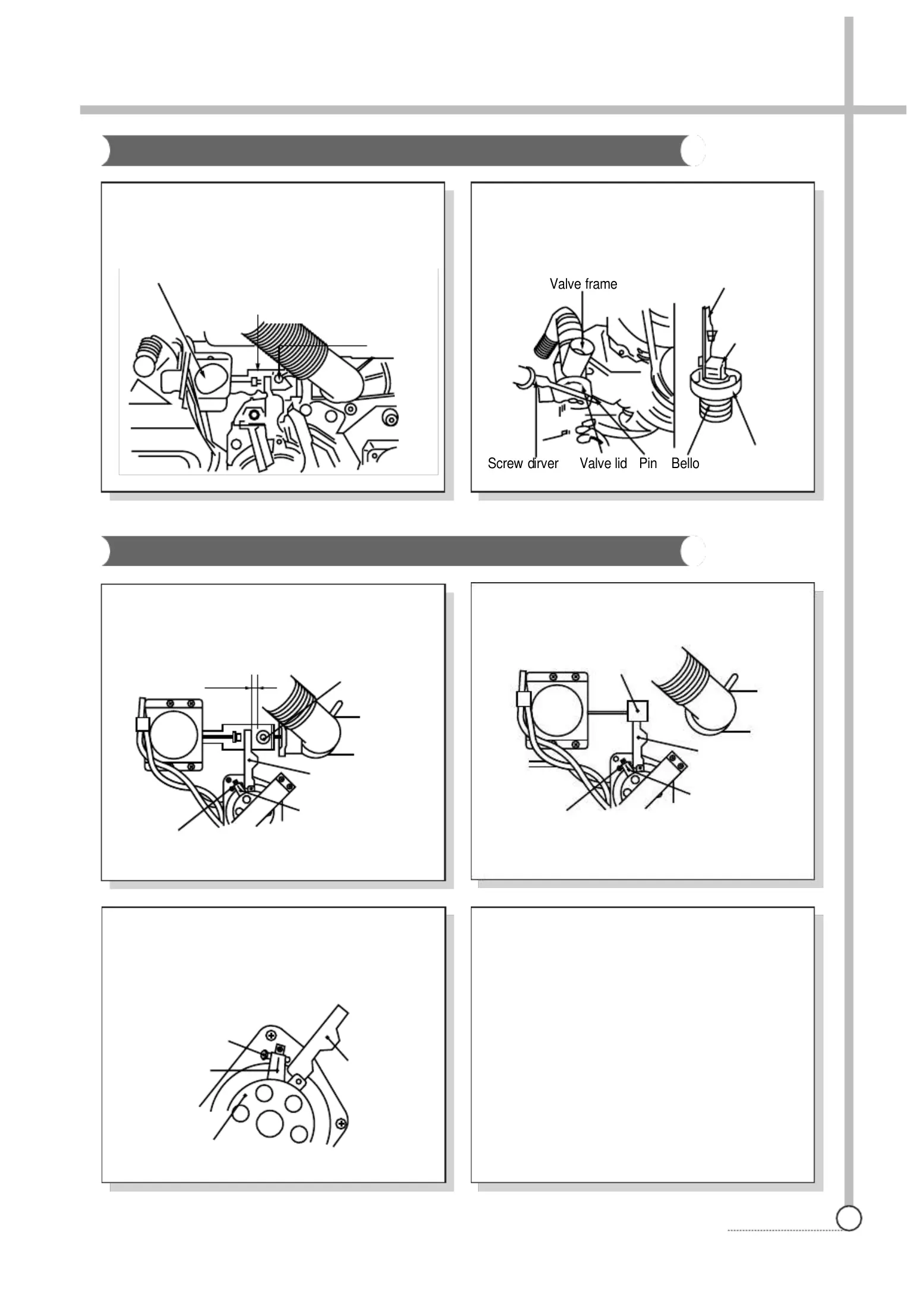 Valve frame

Screw dirver Valve lid Pin Bello