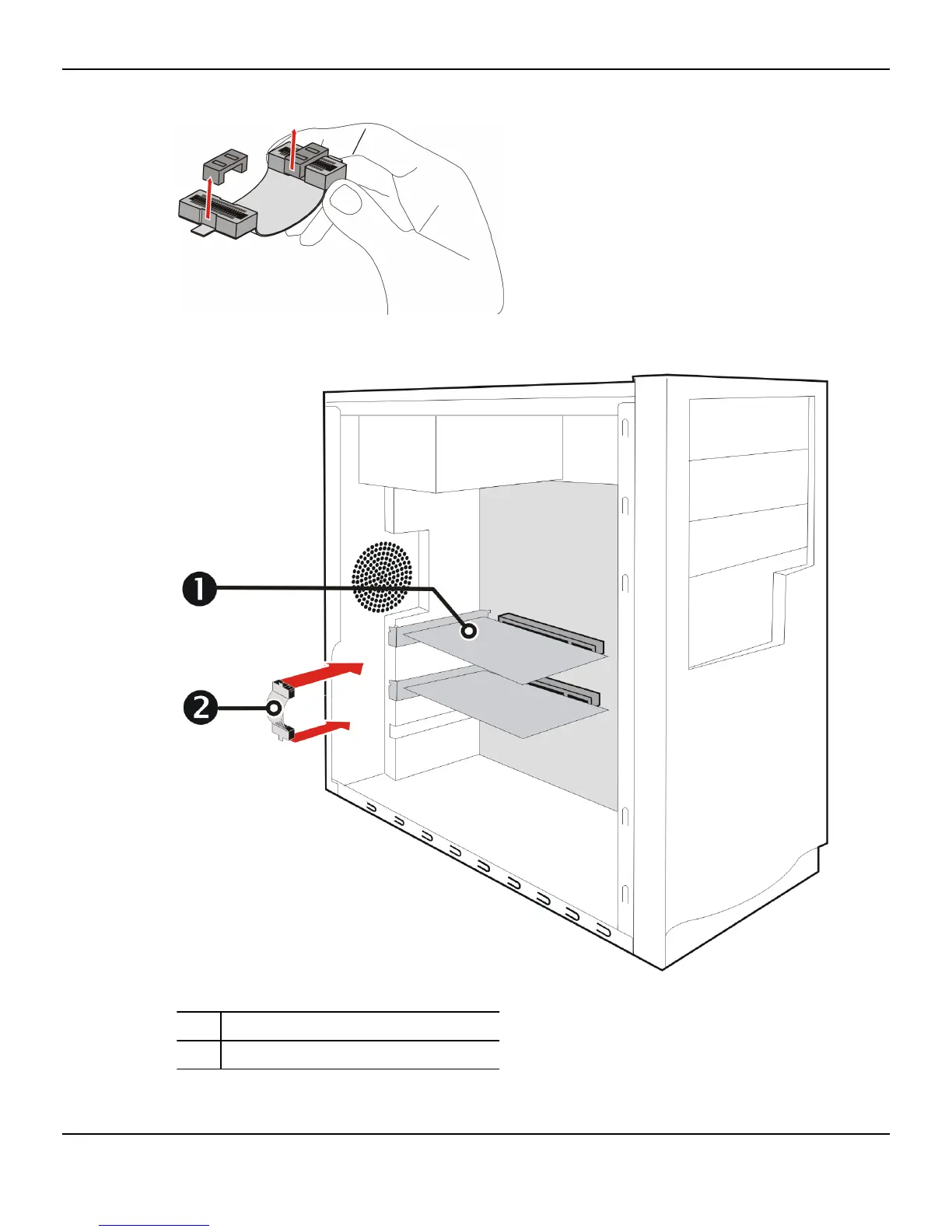 1

2