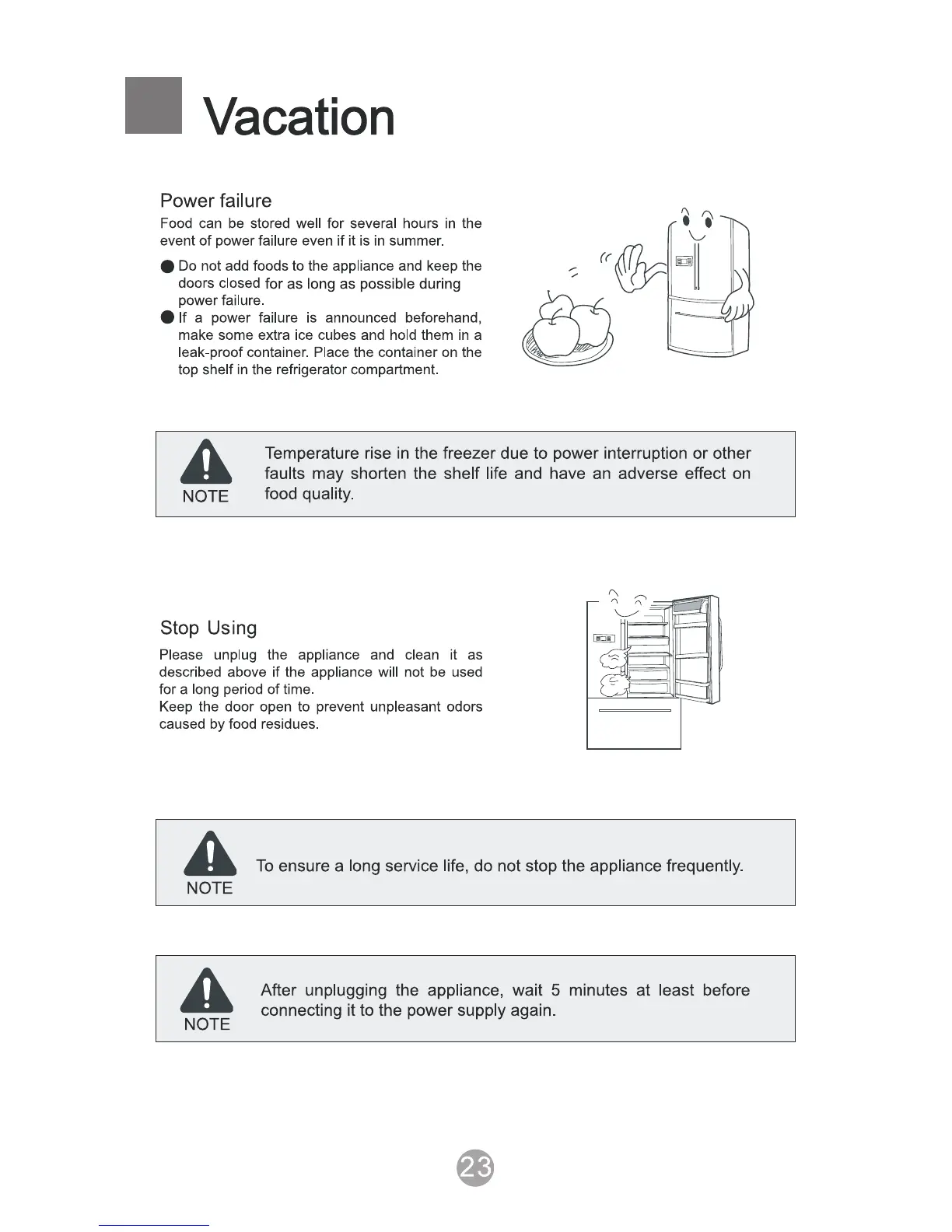 Vacation

Power failure

Food can be stored well for several hours in the event of power failure even if it is in summer.

● Do not add foods to the appliance and keep the doors closed for as long as possible during power failure.

● If a power failure is announced beforehand, make some extra ice cubes and hold them in a leak-proof container. Place the container on the top shelf in the refrigerator compartment.

NOTE Temperature rise in the freezer due to power interruption or other faults may shorten the shelf life and have an adverse effect on food quality.

Stop Using

Please unplug the appliance and clean it as described above if the appliance will not be used for a long period of time.
Keep the door open to prevent unpleasant odors caused by food residues.

NOTE To ensure a long service life, do not stop the appliance frequently.

NOTE After unplugging the appliance, wait 5 minutes at least before connecting it to the power supply again.

23