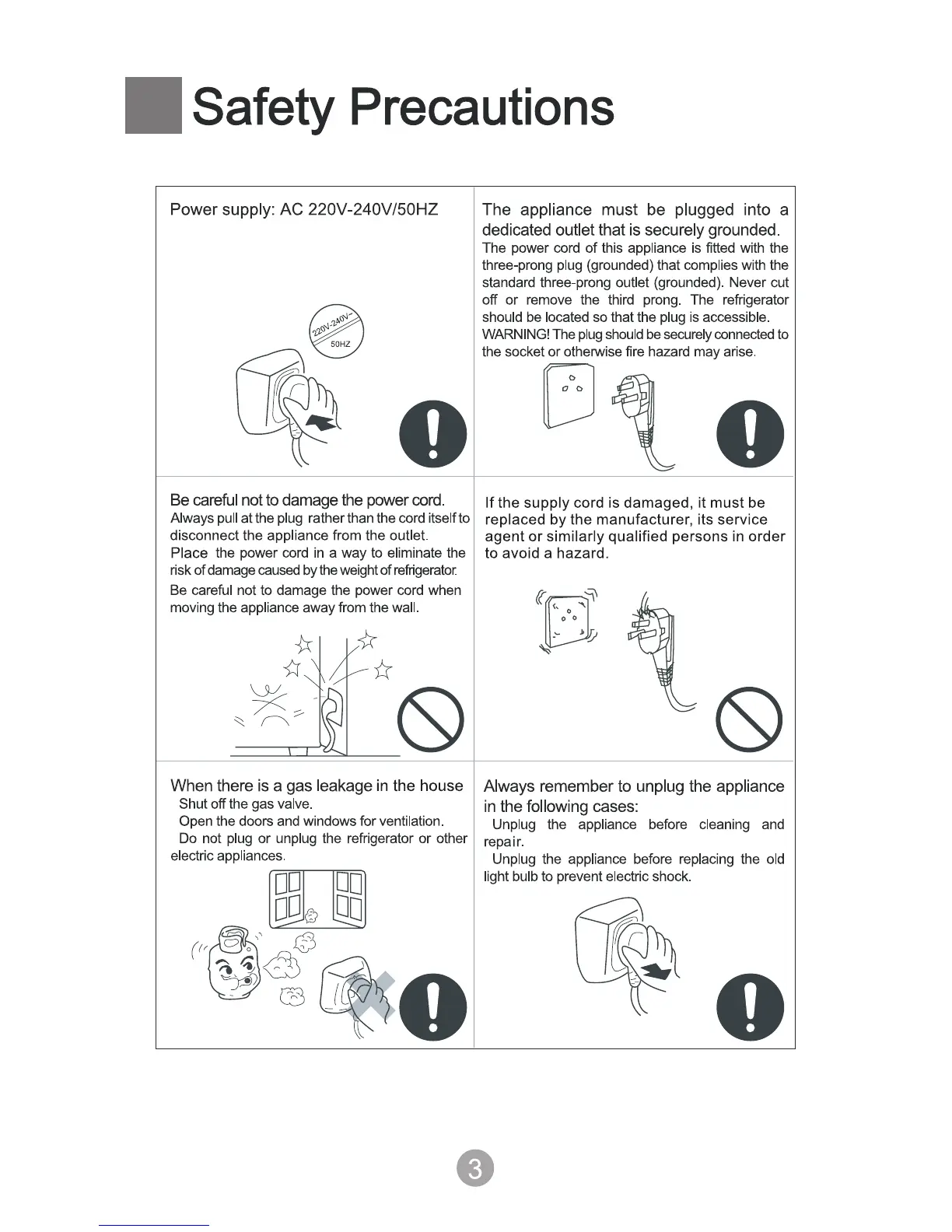 Safety Precautions

Power supply: AC 220V-240V/50HZ

220V-240V~
50HZ

The appliance must be plugged into a dedicated outlet that is securely grounded.
The power cord of this appliance is fitted with the three-prong plug (grounded) that complies with the standard three-prong outlet (grounded). Never cut off or remove the third prong. The refrigerator should be located so that the plug is accessible.
WARNING! The plug should be securely connected to the socket or otherwise fire hazard may arise.

Be careful not to damage the power cord.
Always pull at the plug rather than the cord itself to disconnect the appliance from the outlet.
Place the power cord in a way to eliminate the risk of damage caused by the weight of refrigerator.
Be careful not to damage the power cord when moving the appliance away from the wall.

If the supply cord is damaged, it must be replaced by the manufacturer, its service agent or similarly qualified persons in order to avoid a hazard.

When there is a gas leakage in the house
Shut off the gas valve.
Open the doors and windows for ventilation.
Do not plug or unplug the refrigerator or other electric appliances.

Always remember to unplug the appliance in the following cases:
Unplug the appliance before cleaning and repair.
Unplug the appliance before replacing the old light bulb to prevent electric shock.

3