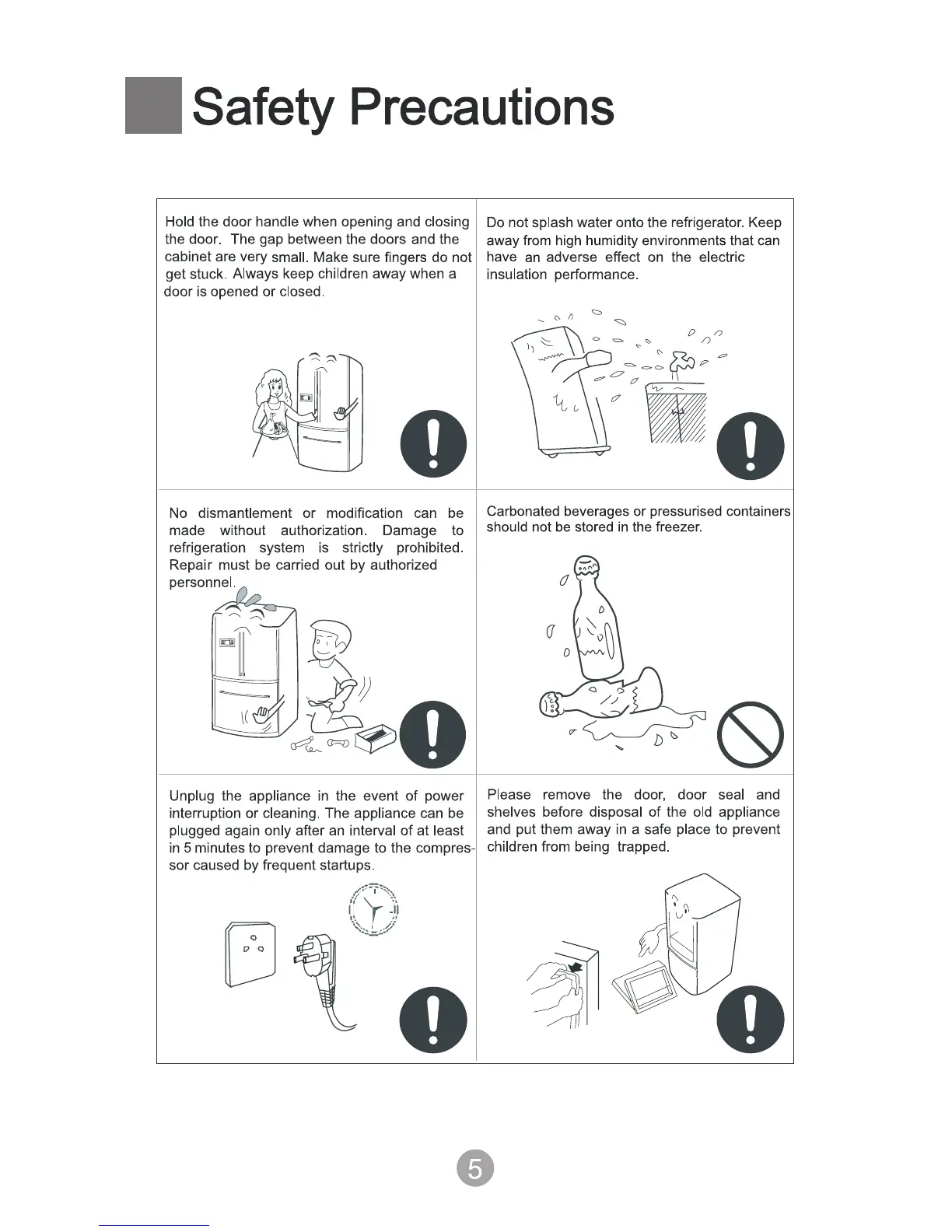 Safety Precautions

Hold the door handle when opening and closing the door. The gap between the doors and the cabinet are very small. Make sure fingers do not get stuck. Always keep children away when a door is opened or closed.

Do not splash water onto the refrigerator. Keep away from high humidity environments that can have an adverse effect on the electric insulation performance.

No dismantlement or modification can be made without authorization. Damage to refrigeration system is strictly prohibited. Repair must be carried out by authorized personnel.

Carbonated beverages or pressurised containers should not be stored in the freezer.

Unplug the appliance in the event of power interruption or cleaning. The appliance can be plugged again only after an interval of at least in 5 minutes to prevent damage to the compressor caused by frequent startups.

Please remove the door, door seal and shelves before disposal of the old appliance and put them away in a safe place to prevent children from being trapped.

5