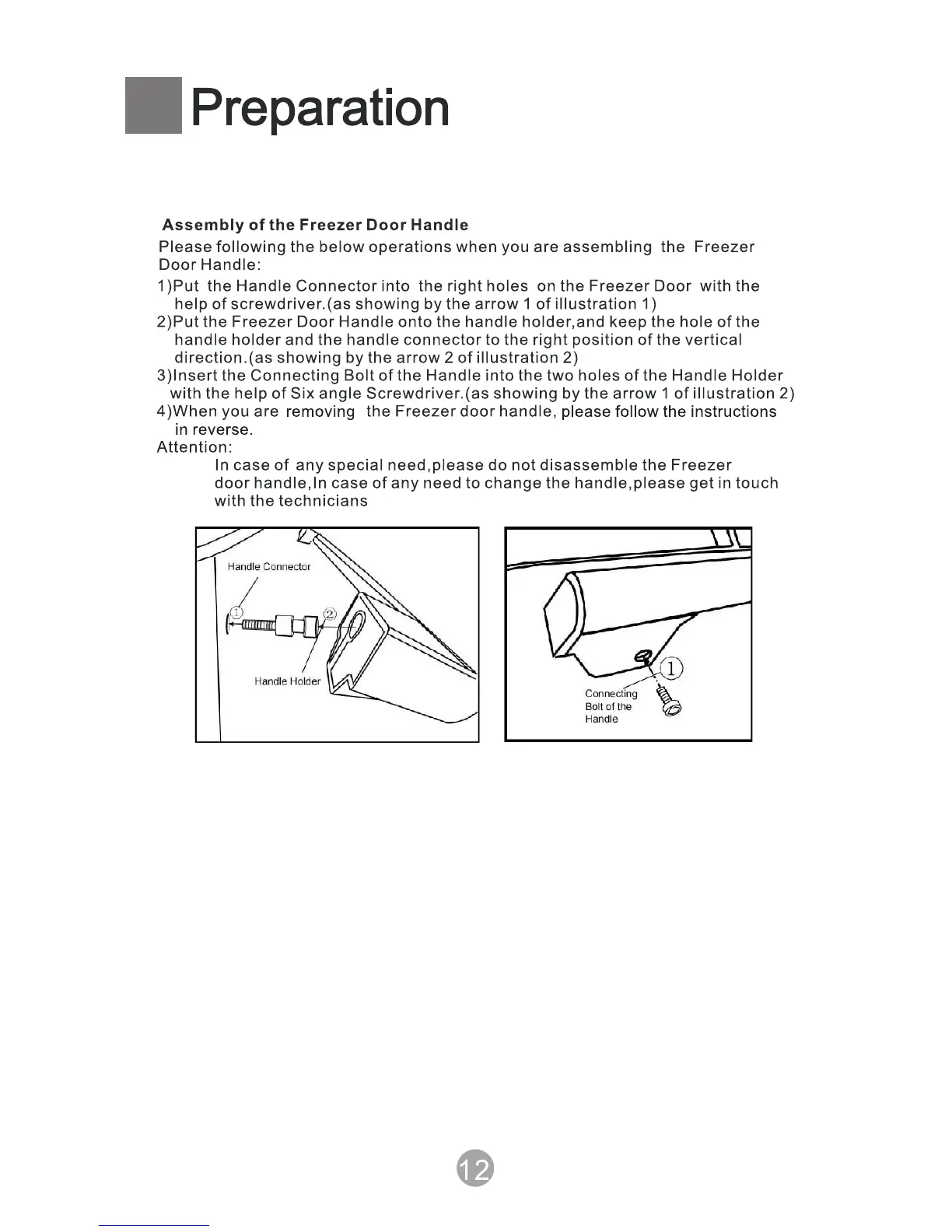 Preparation

Assembly of the Freezer Door Handle

Please following the below operations when you are assembling the Freezer Door Handle:

1)Put the Handle Connector into the right holes on the Freezer Door with the help of screwdriver.(as showing by the arrow 1 of illustration 1)
2)Put the Freezer Door Handle onto the handle holder,and keep the hole of the handle holder and the handle connector to the right position of the vertical direction.(as showing by the arrow 2 of illustration 2)
3)Insert the Connecting Bolt of the Handle into the two holes of the Handle Holder with the help of Six angle Screwdriver.(as showing by the arrow 1 of illustration 2)
4)When you are removing the Freezer door handle, please follow the instructions in reverse.

Attention:
In case of any special need,please do not disassemble the Freezer door handle,In case of any need to change the handle,please get in touch with the technicians

Handle Connector
①
②
Handle Holder

①
Connecting Bolt of the Handle

12