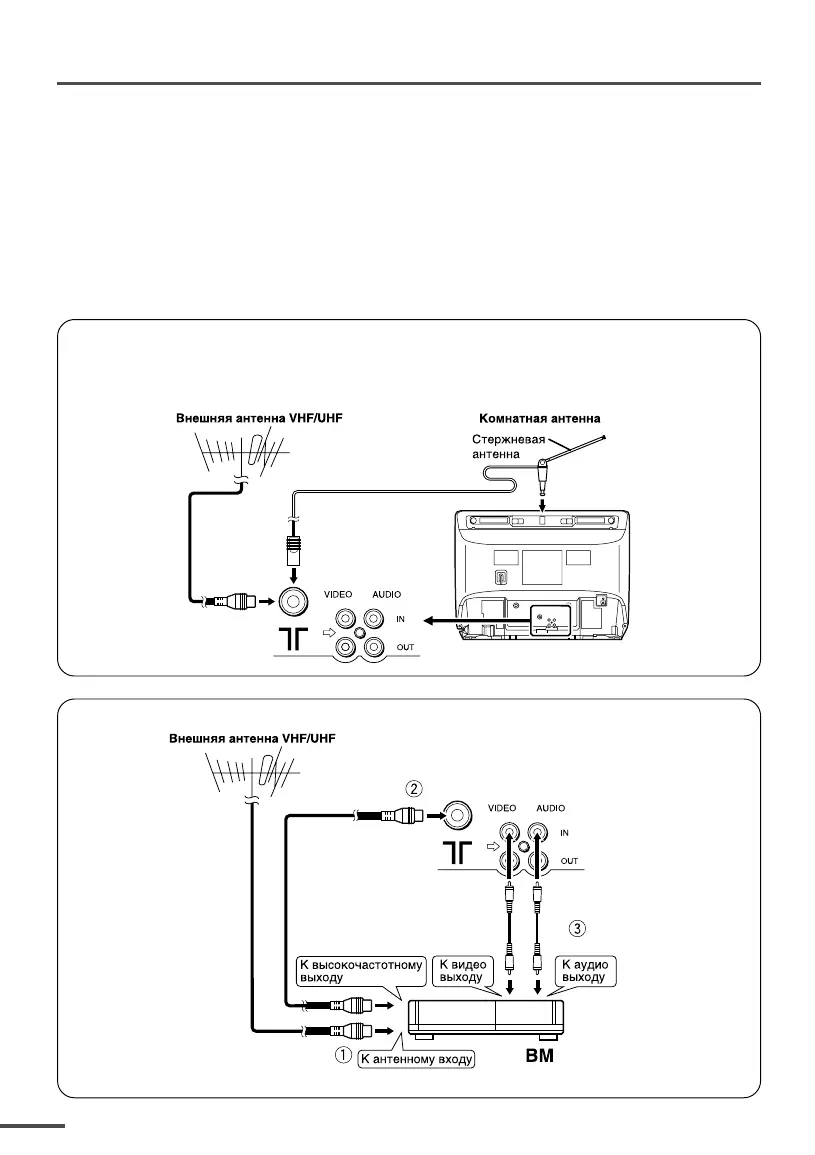 Внешняя антенна VHF/UHF

Комнатная антенна

Стержневая антенна

VIDEO AUDIO

IN

OUT

Внешняя антенна VHF/UHF

②

VIDEO AUDIO

IN

OUT

③

К высокочастотному выходу

К видео выходу

К аудио выходу

① К антенному входу

ВМ