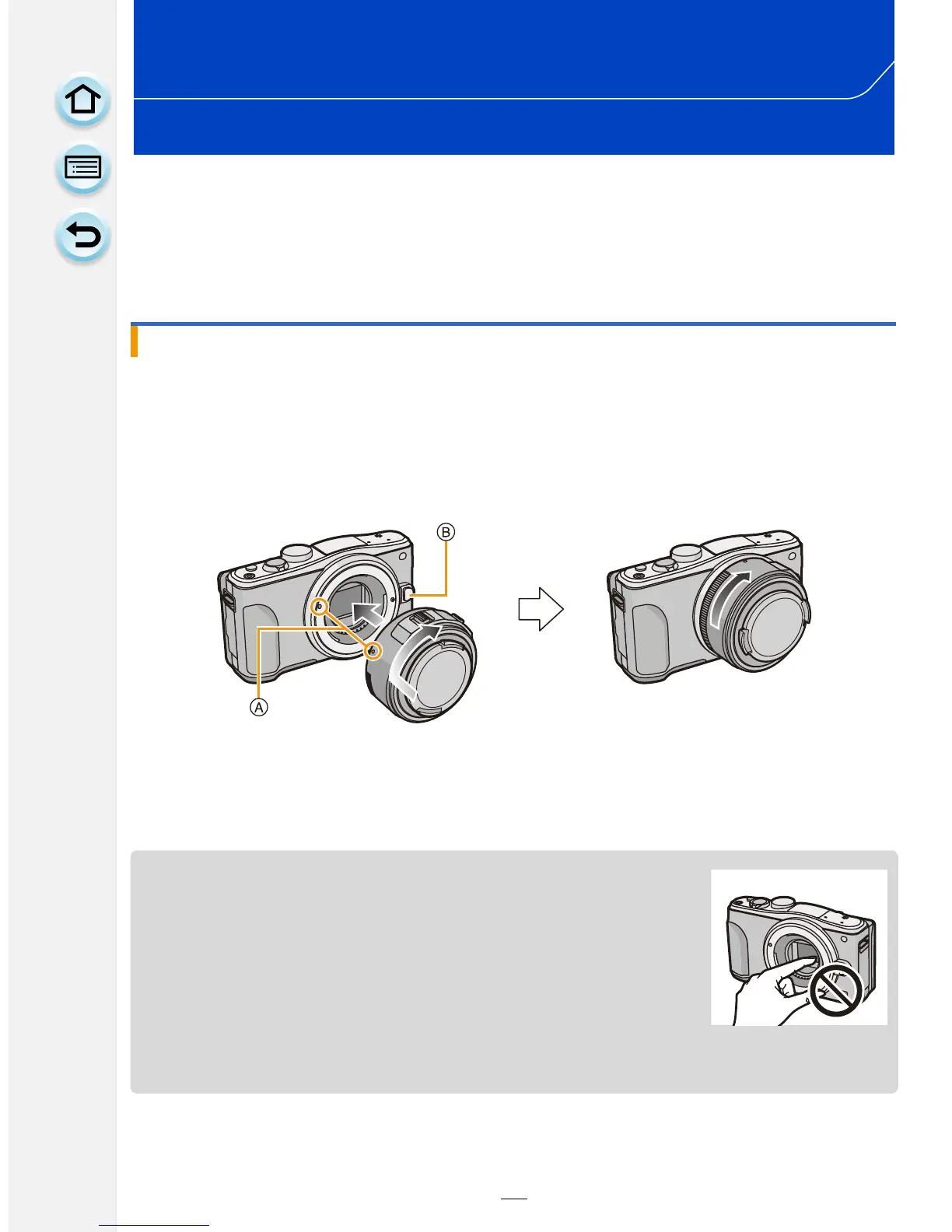 Ⓑ

Ⓐ