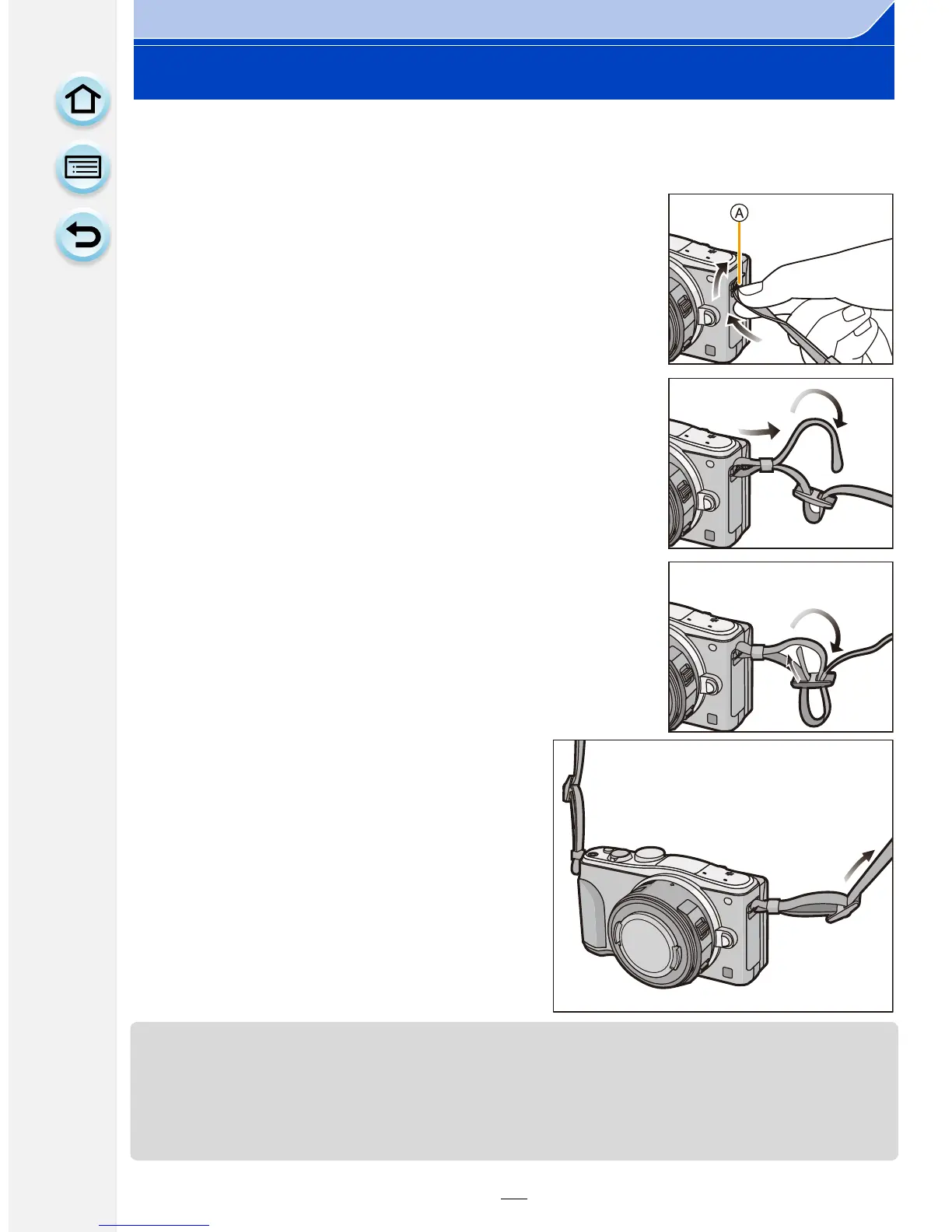 Ⓐ