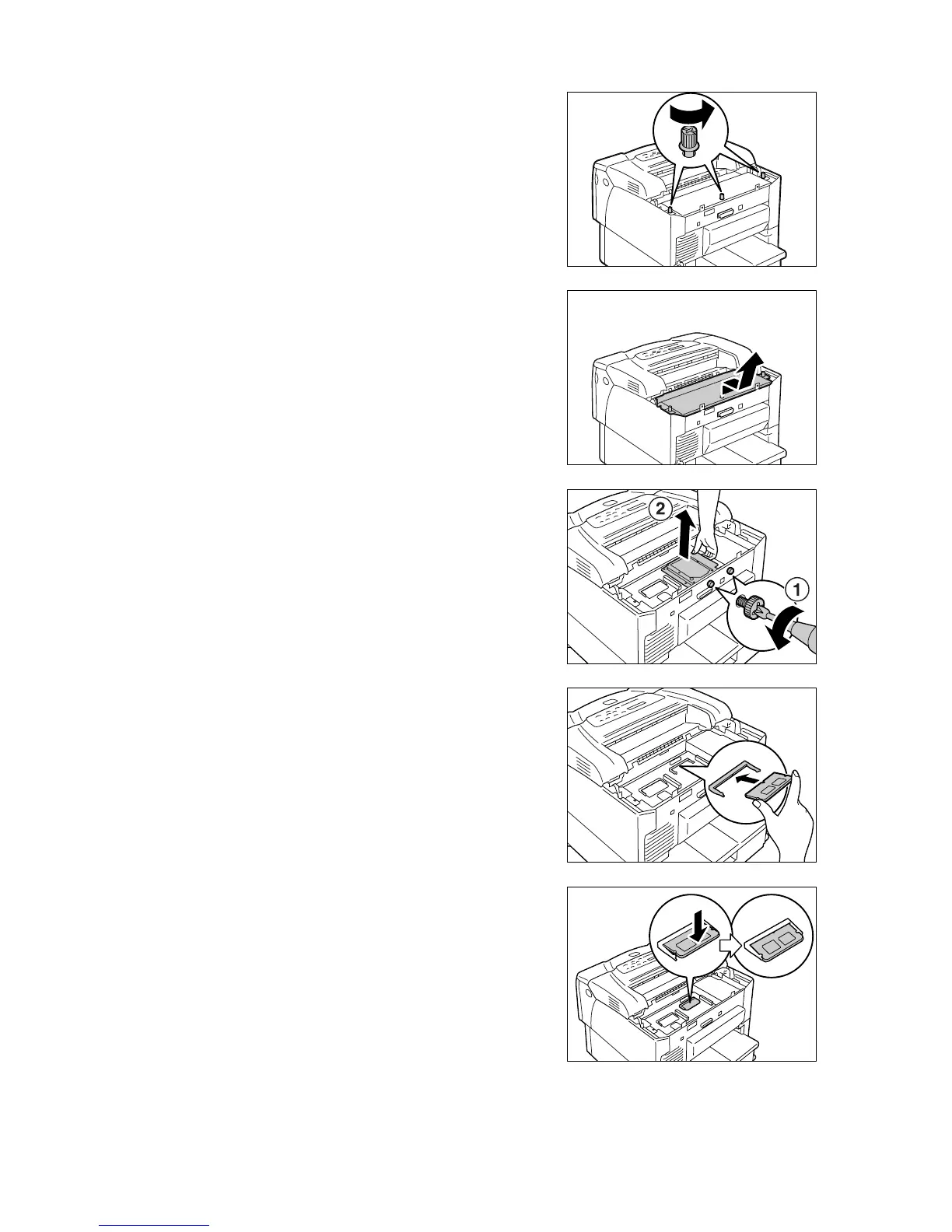 2

1