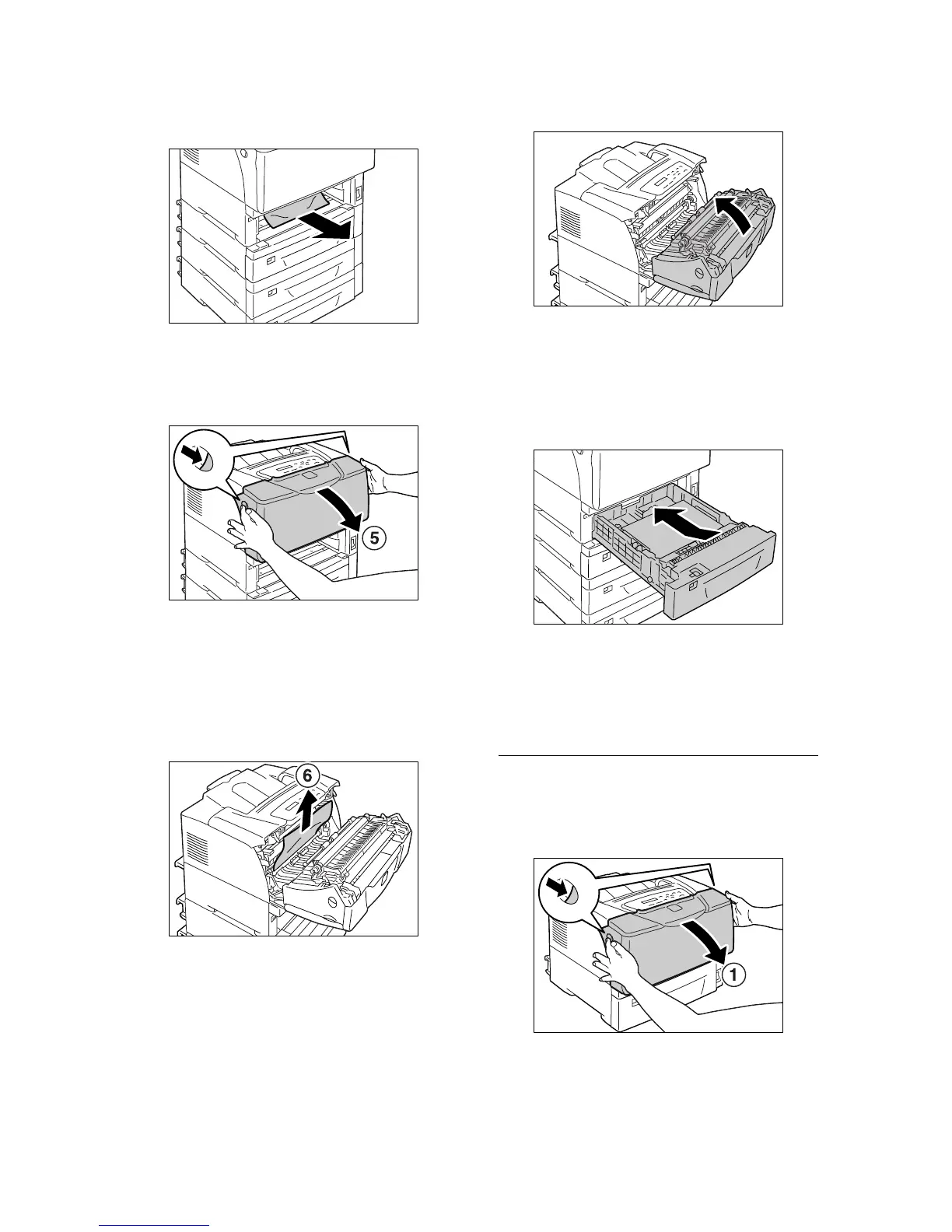 5

6

1