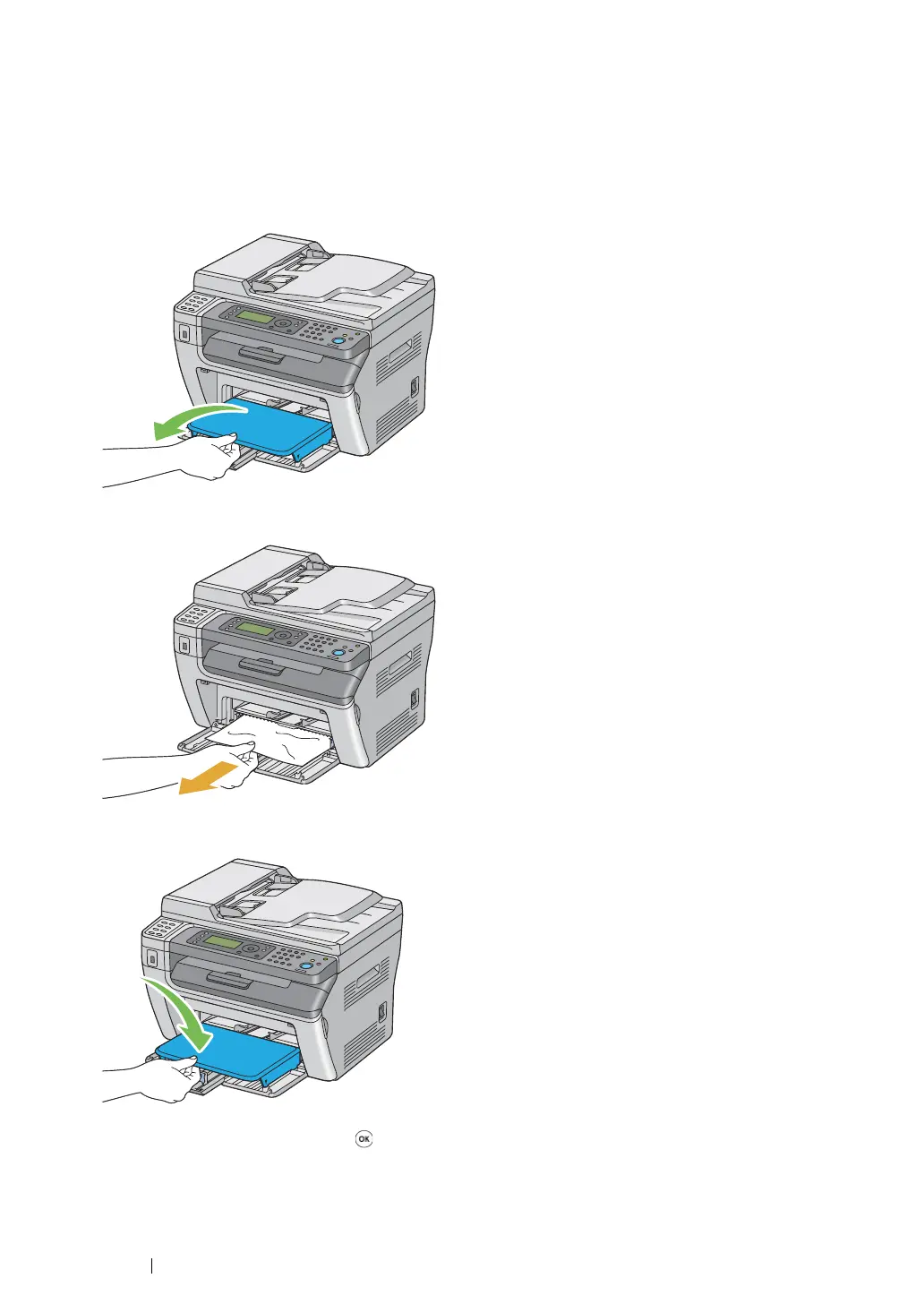 OK