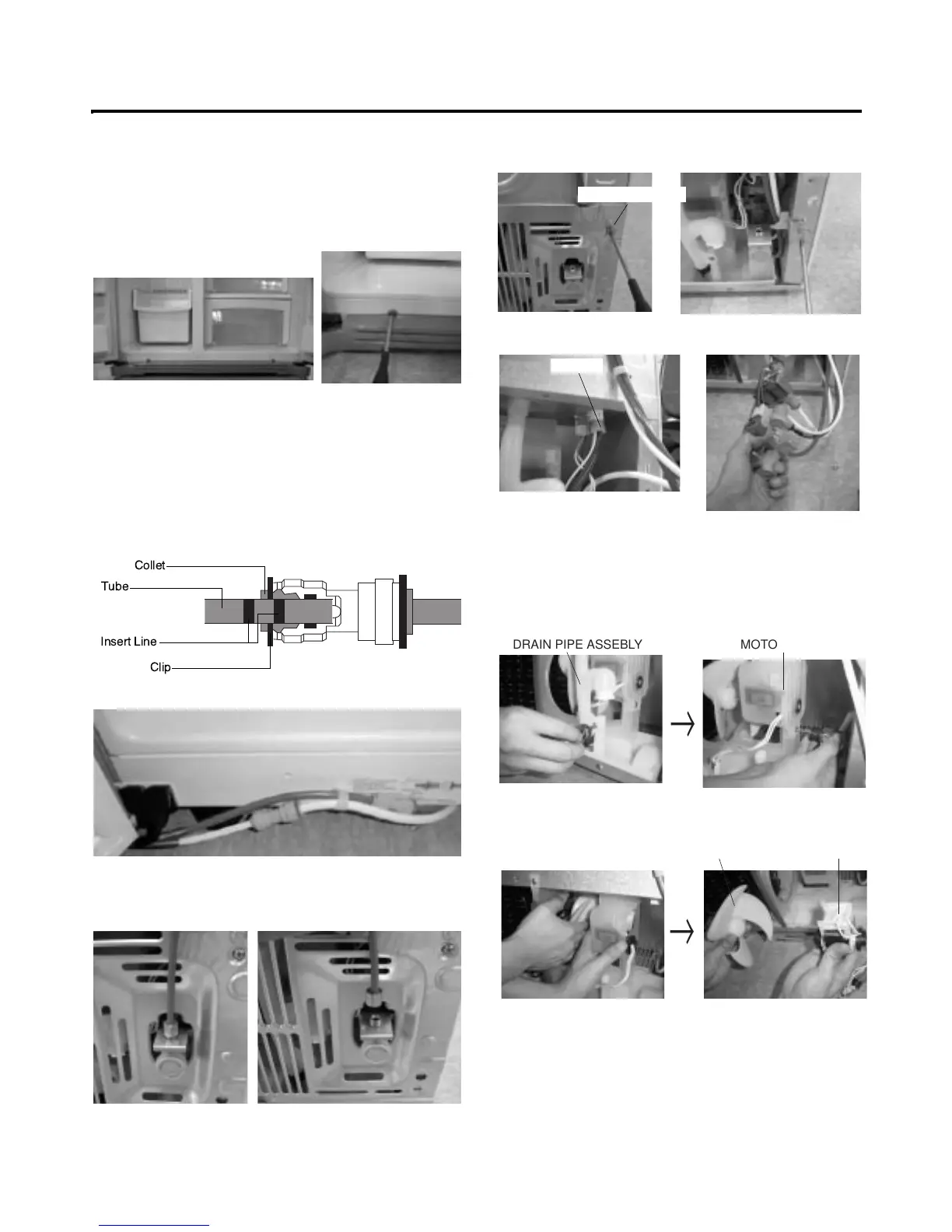 Collet
Tube
Insert Line
Clip

DRAIN PIPE ASSEBLY

MOTO