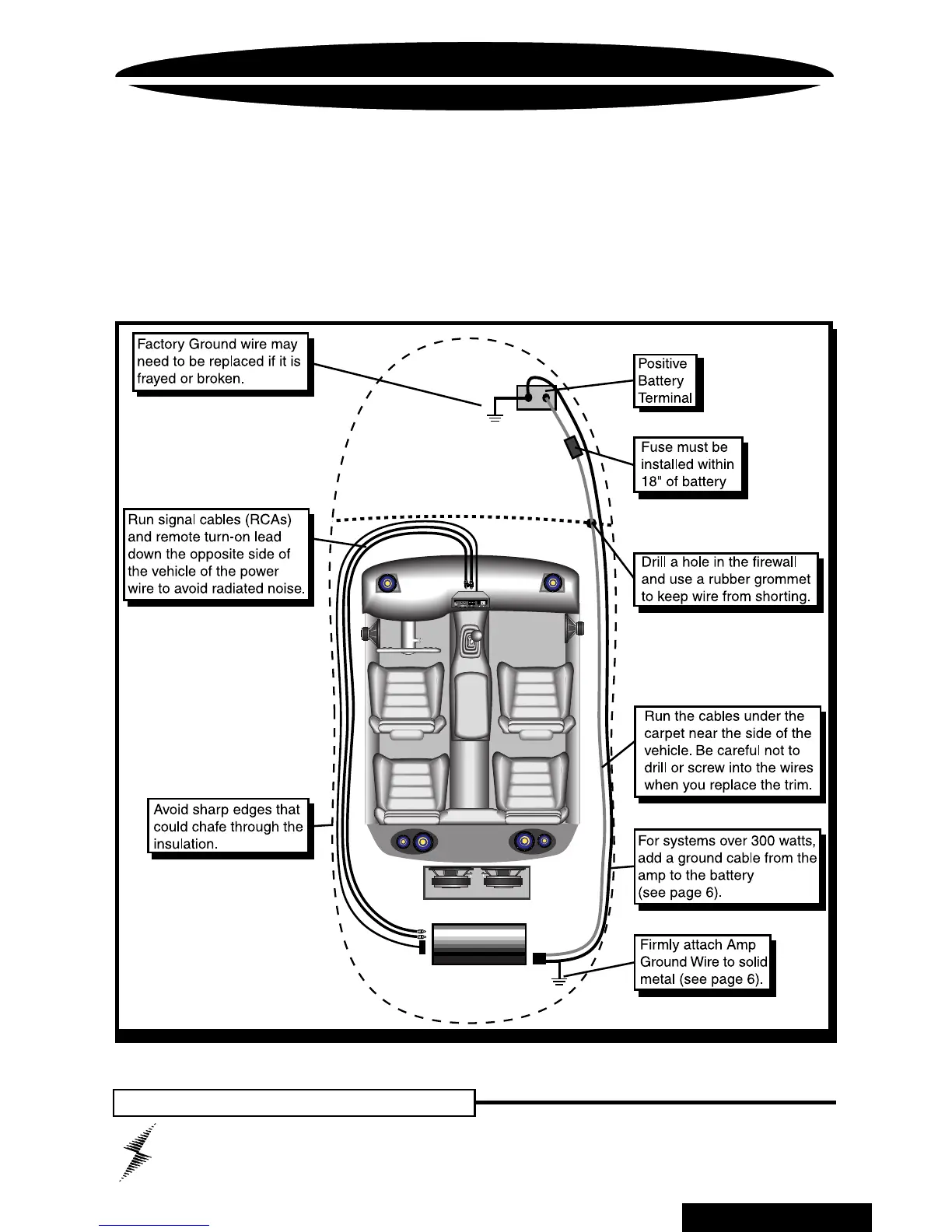 Factory Ground wire may need to be replaced if it is frayed or broken.

Positive Battery Terminal

Fuse must be installed within 18" of battery

Run signal cables (RCAs) and remote turn-on lead down the opposite side of the vehicle of the power wire to avoid radiated noise.

Drill a hole in the firewall and use a rubber grommet to keep wire from shorting.

Run the cables under the carpet near the side of the vehicle. Be careful not to drill or screw into the wires when you replace the trim.

Avoid sharp edges that could chafe through the insulation.

For systems over 300 watts, add a ground cable from the amp to the battery (see page 6).

Firmly attach Amp Ground Wire to solid metal (see page 6).