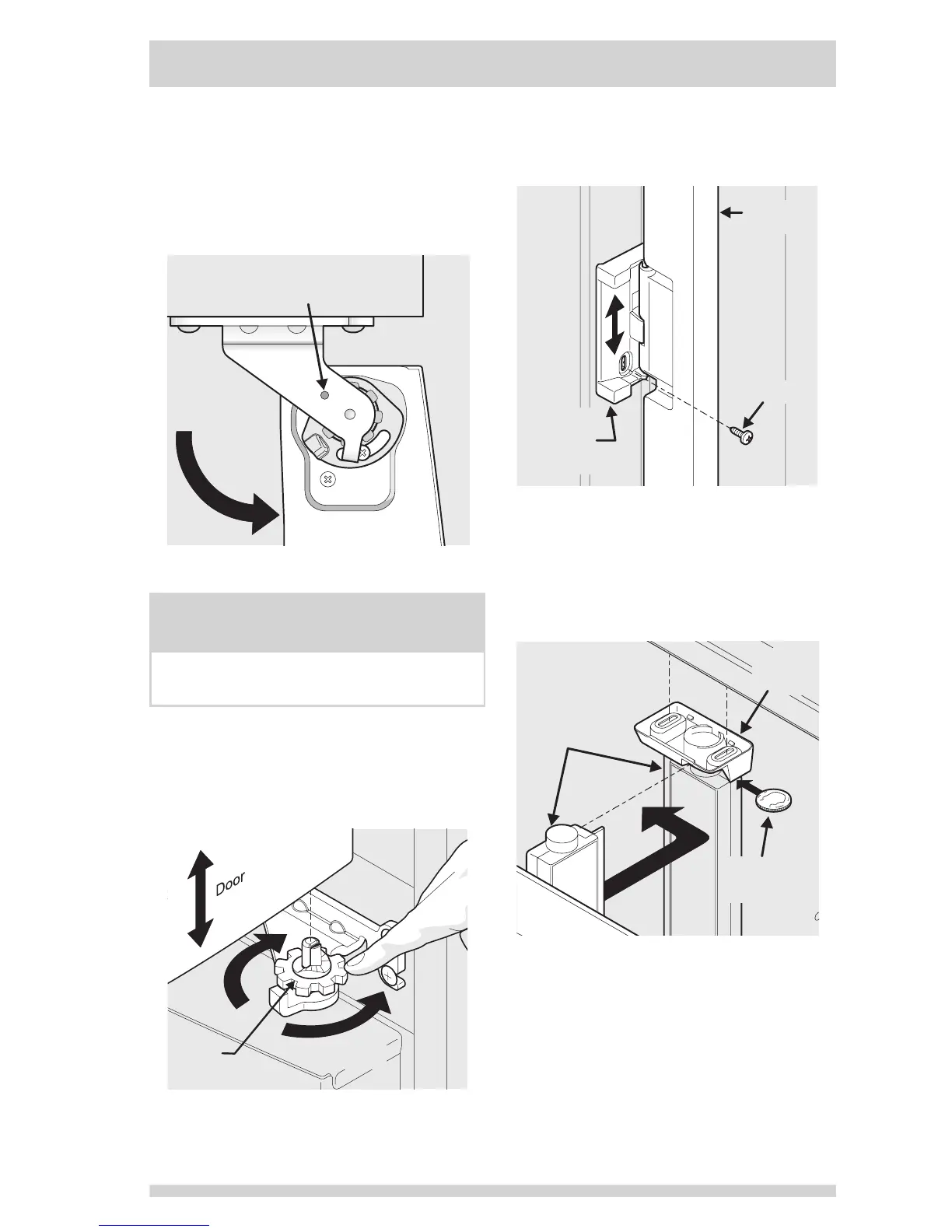 Door