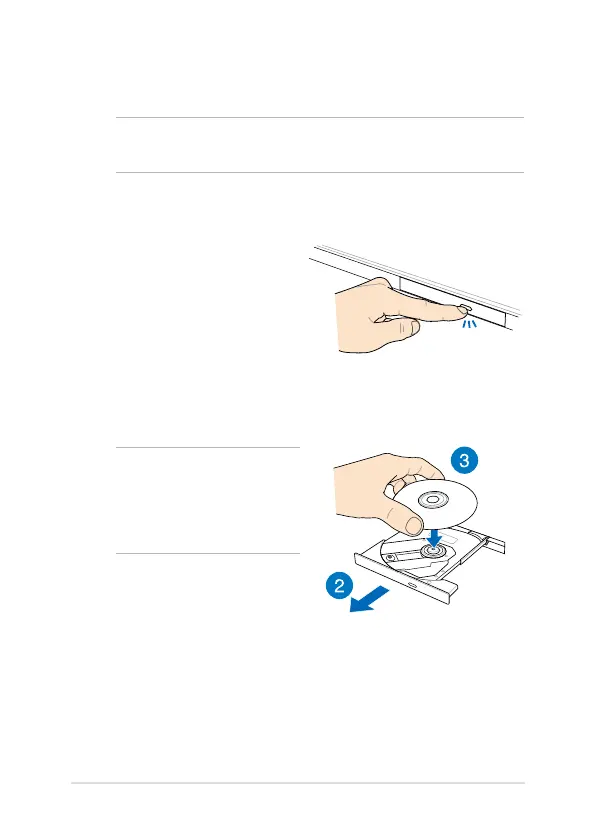 3

2