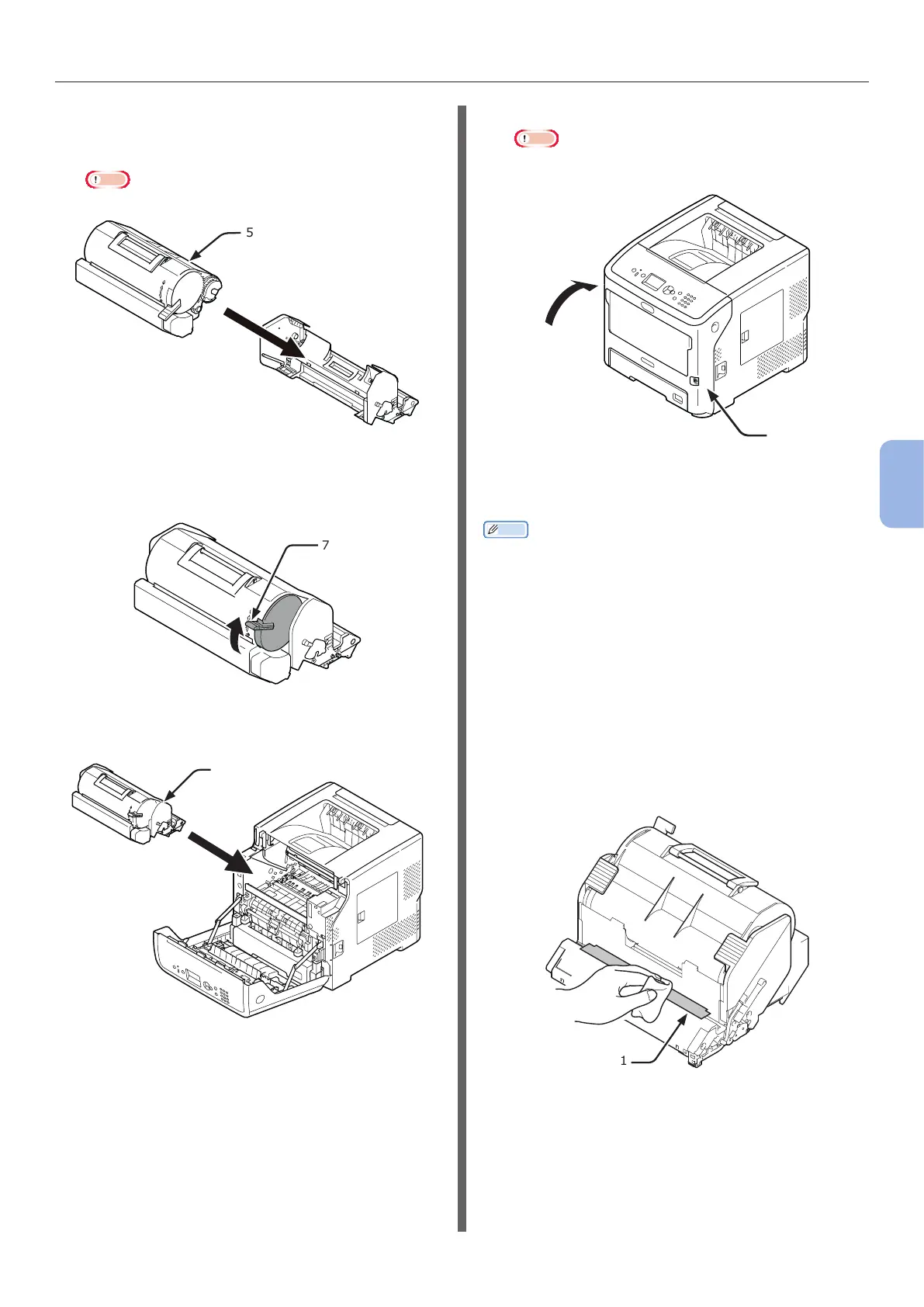 5

7

1