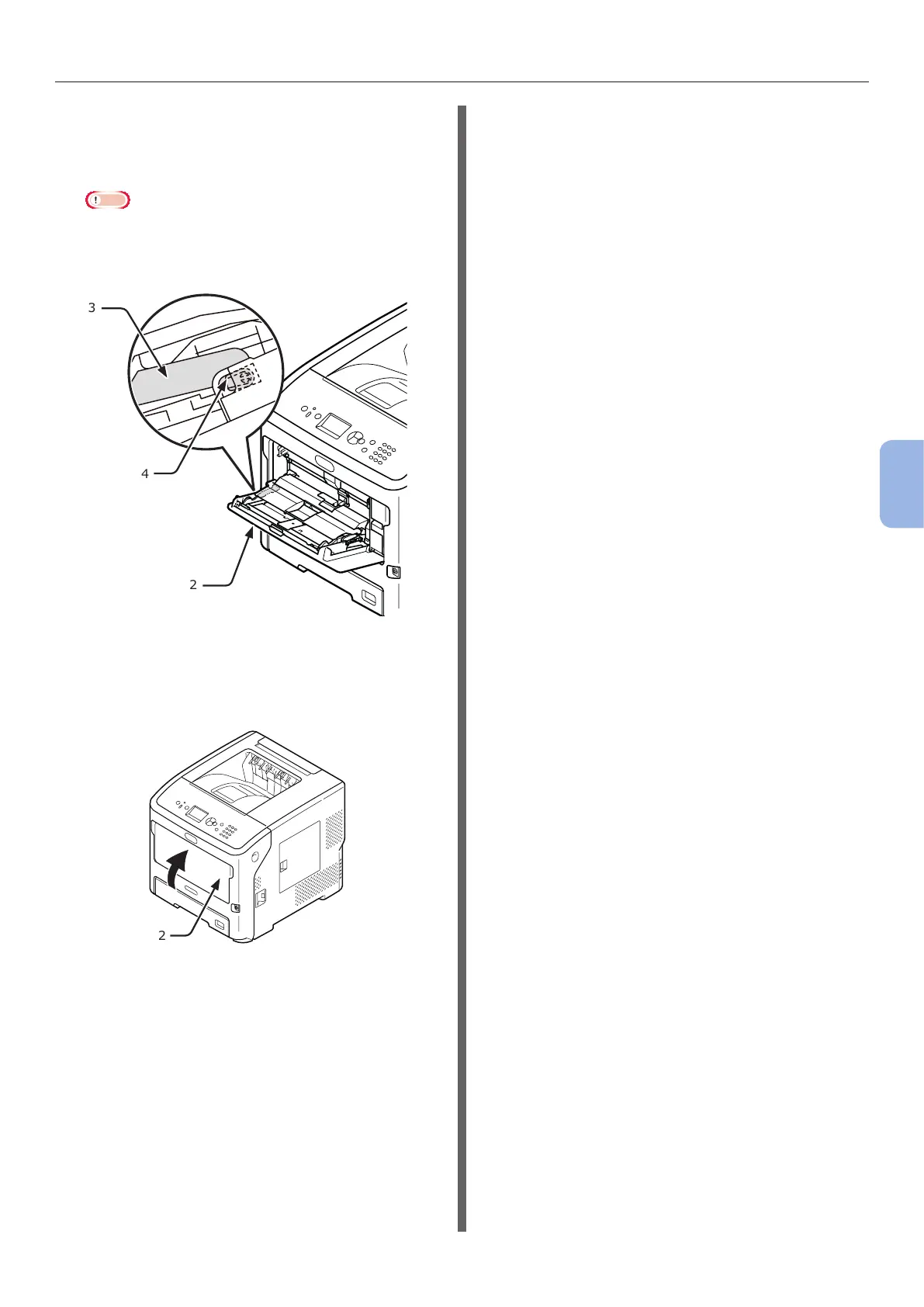 3

4

2

2