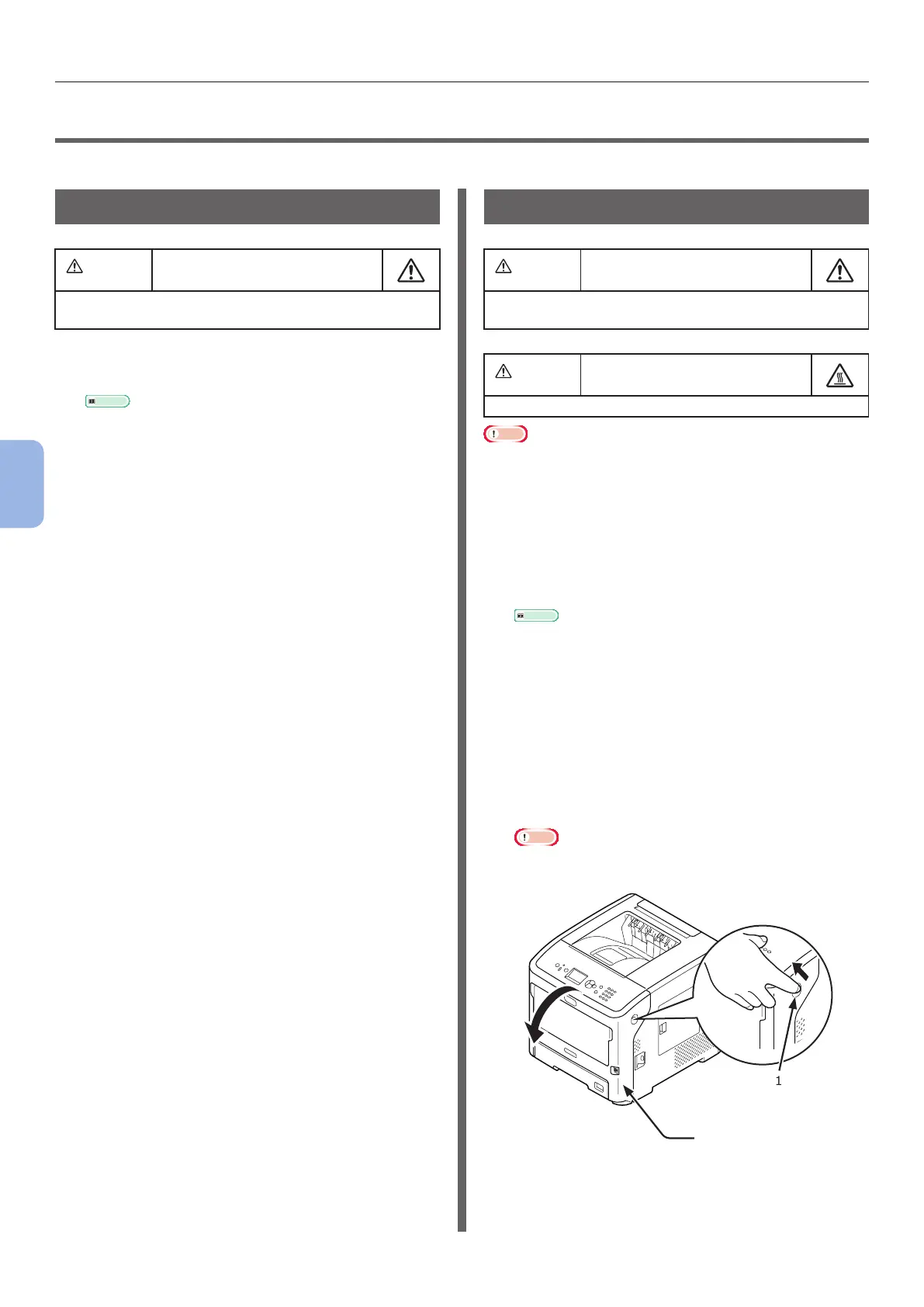 1