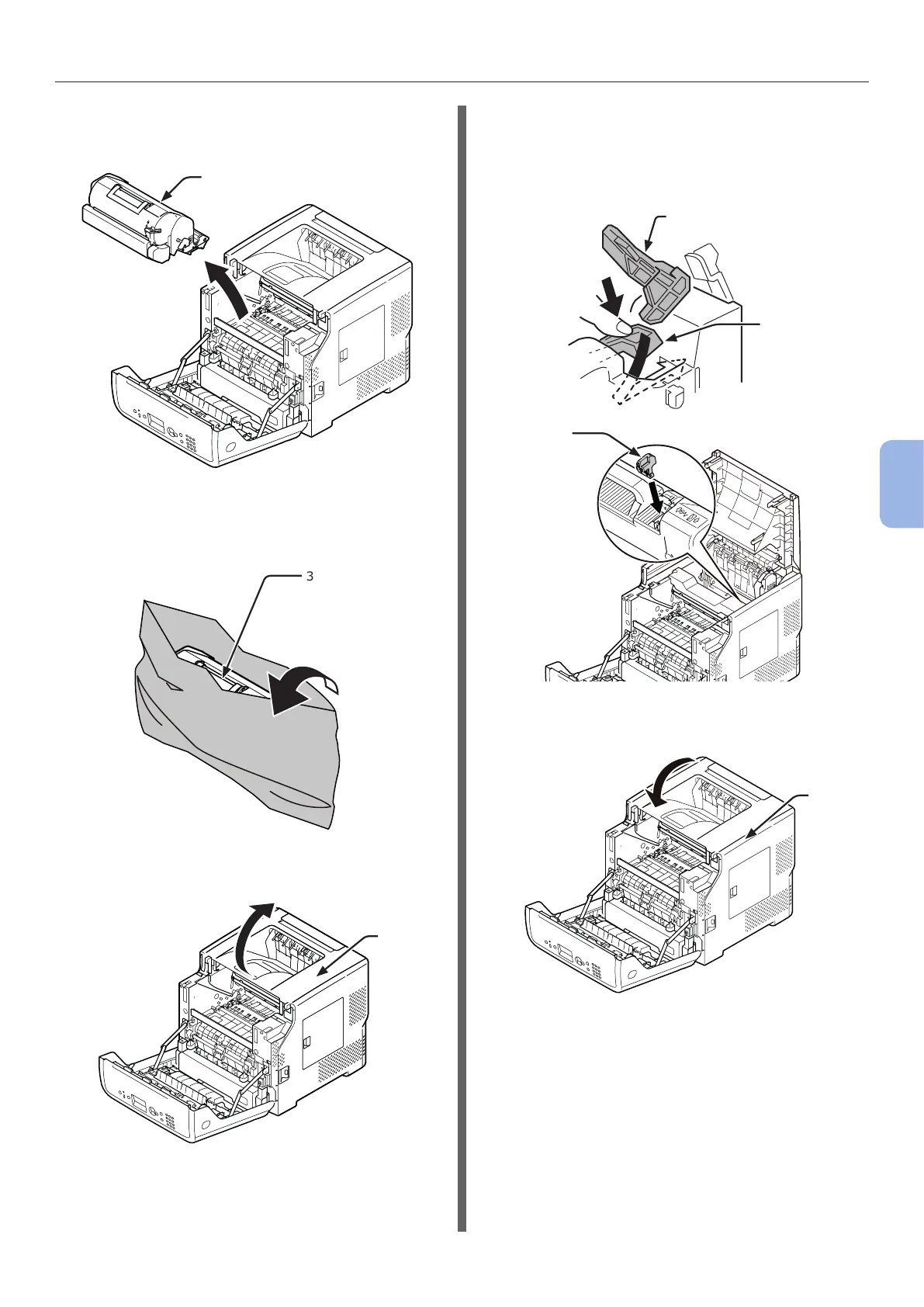 3