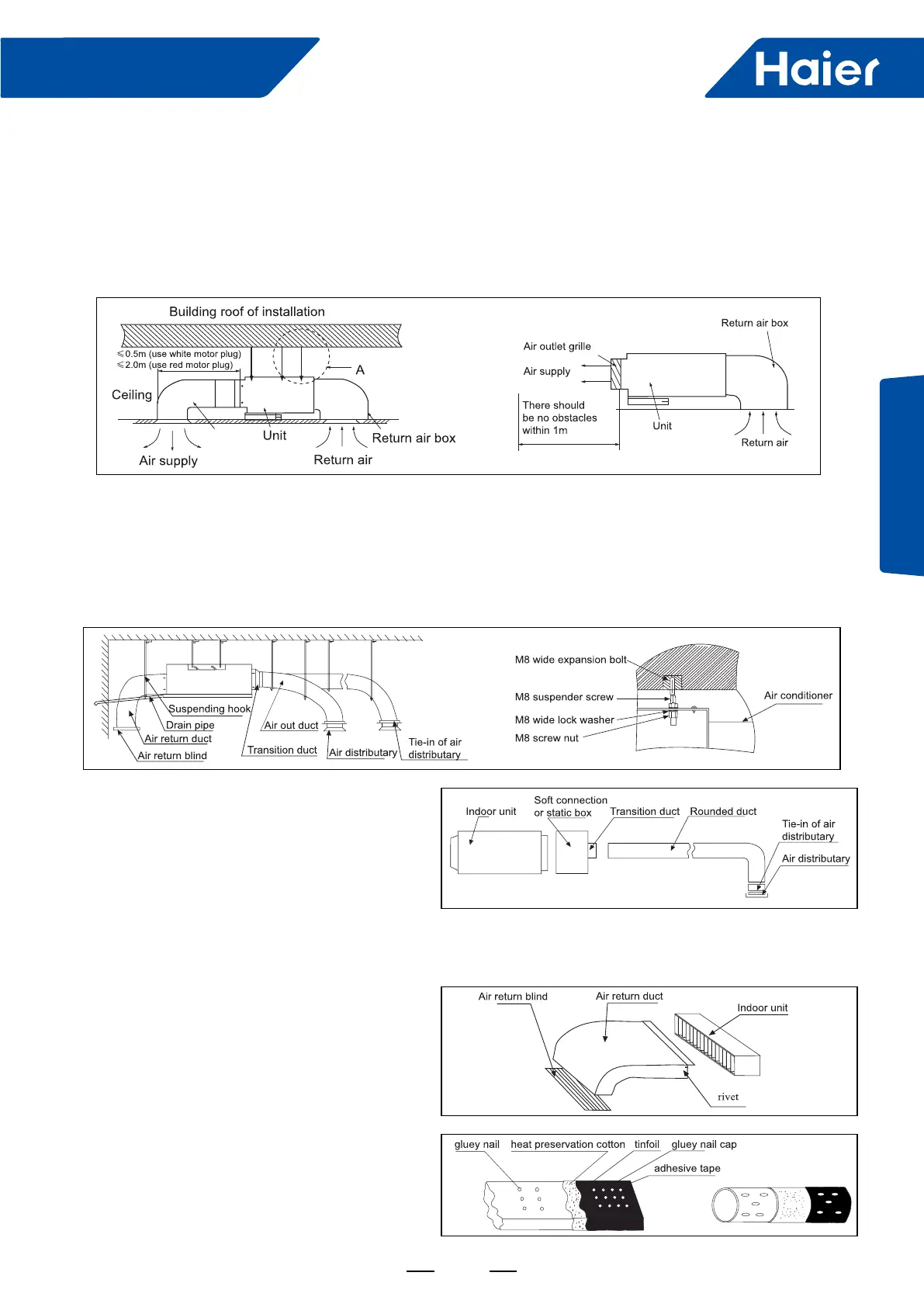 Haier

Building roof of installation

≤0.5m (use white motor plug)
≤2.0m (use red motor plug)

A

Ceiling

Unit

Return air box

Air supply

Return air

Return air box

Air outlet grille

Air supply

There should be no obstacles within 1m

Unit

Return air

Suspending hook

Drain pipe

Air return duct

Air return blind

Air out duct

Transition duct

Air distributary

Tie-in of air distributary

M8 wide expansion bolt

M8 suspender screw

M8 wide lock washer

M8 screw nut

Air conditioner

Indoor unit

Soft connection or static box

Transition duct

Rounded duct

Tie-in of air distributary

Air distributary

Air return blind

Air return duct

Indoor unit

rivet

gluey nail

heat preservation cotton

tinfoil

gluey nail cap

adhesive tape