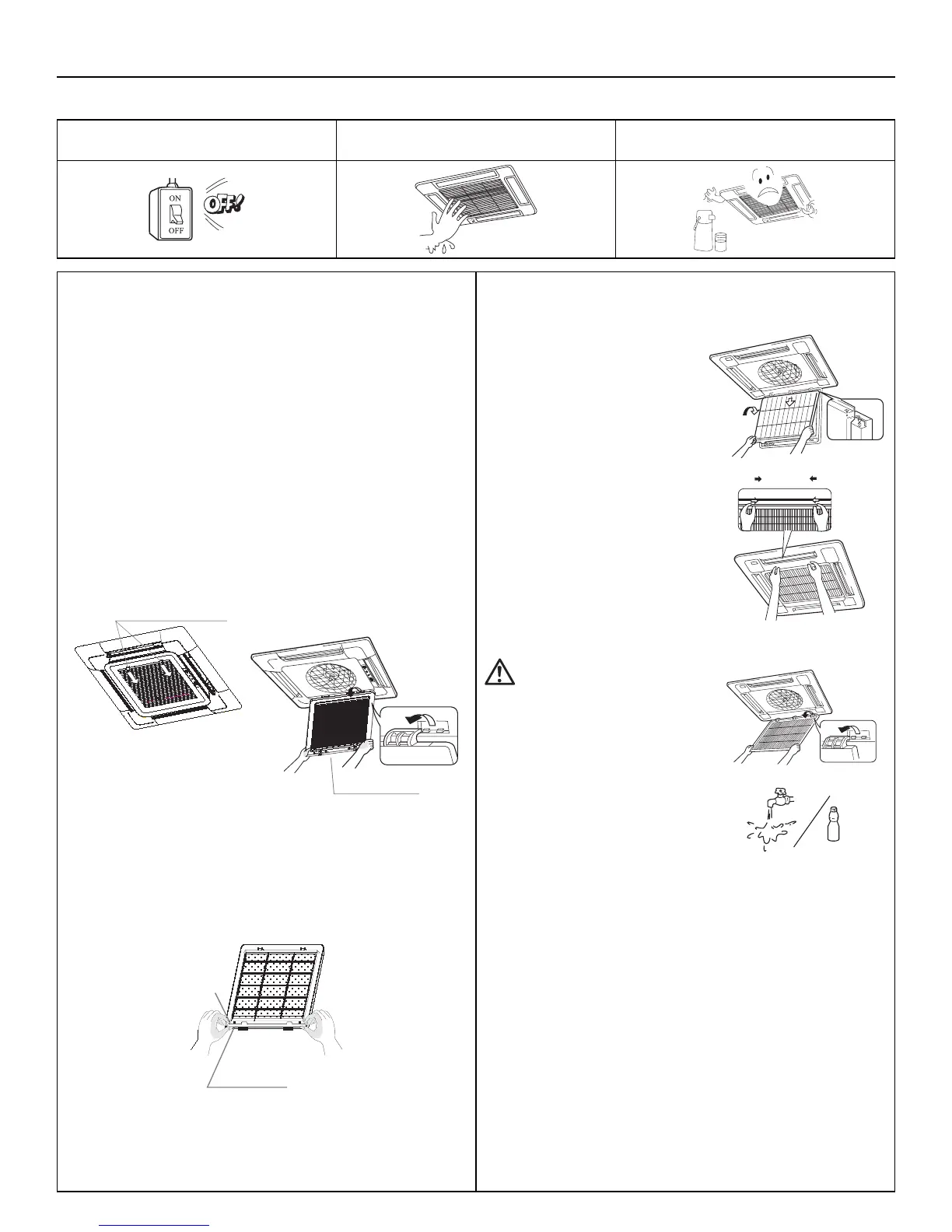 ON

OFF

OFF!