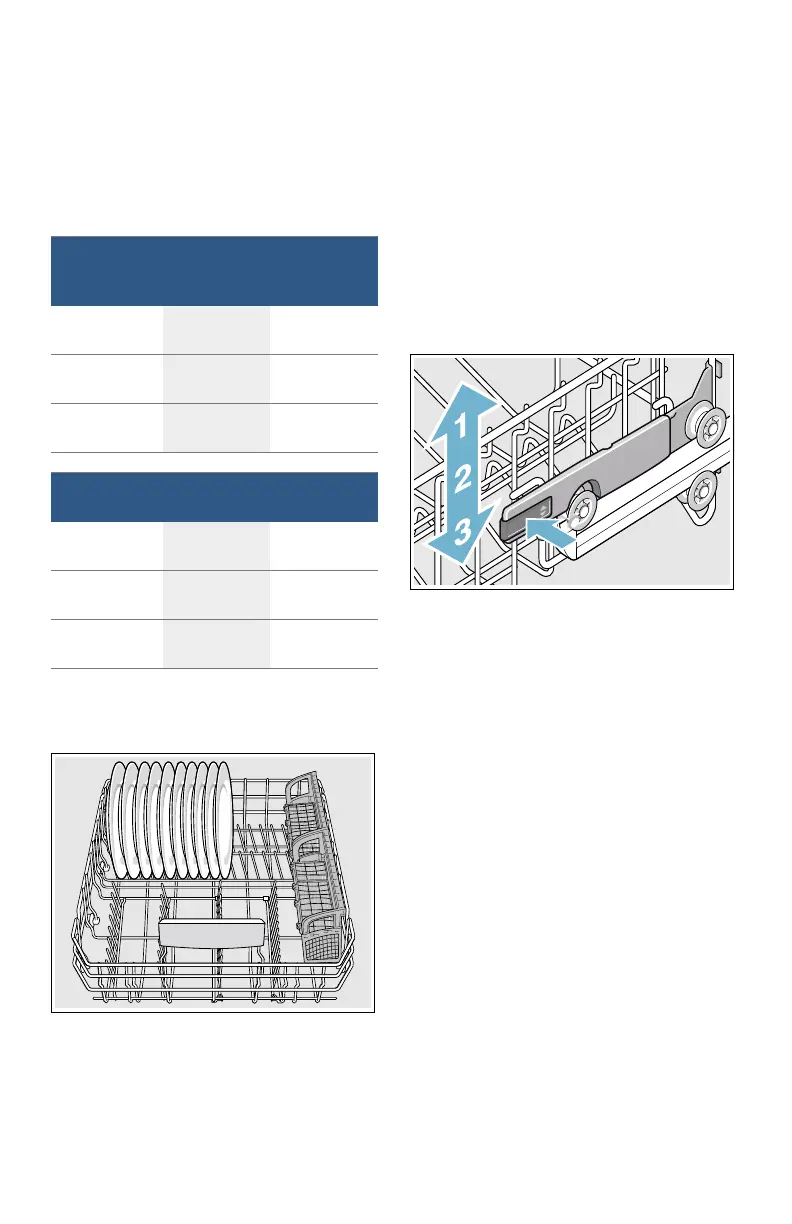 1
2
3