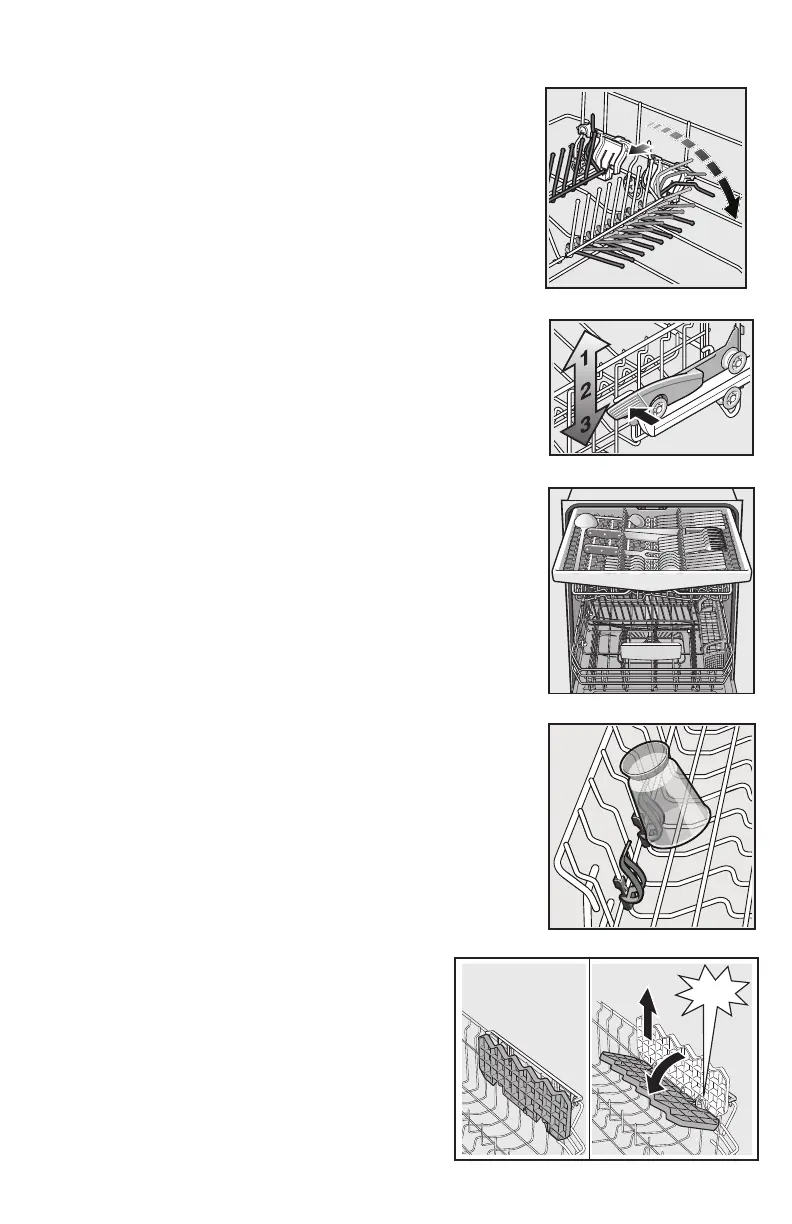 1
2
3