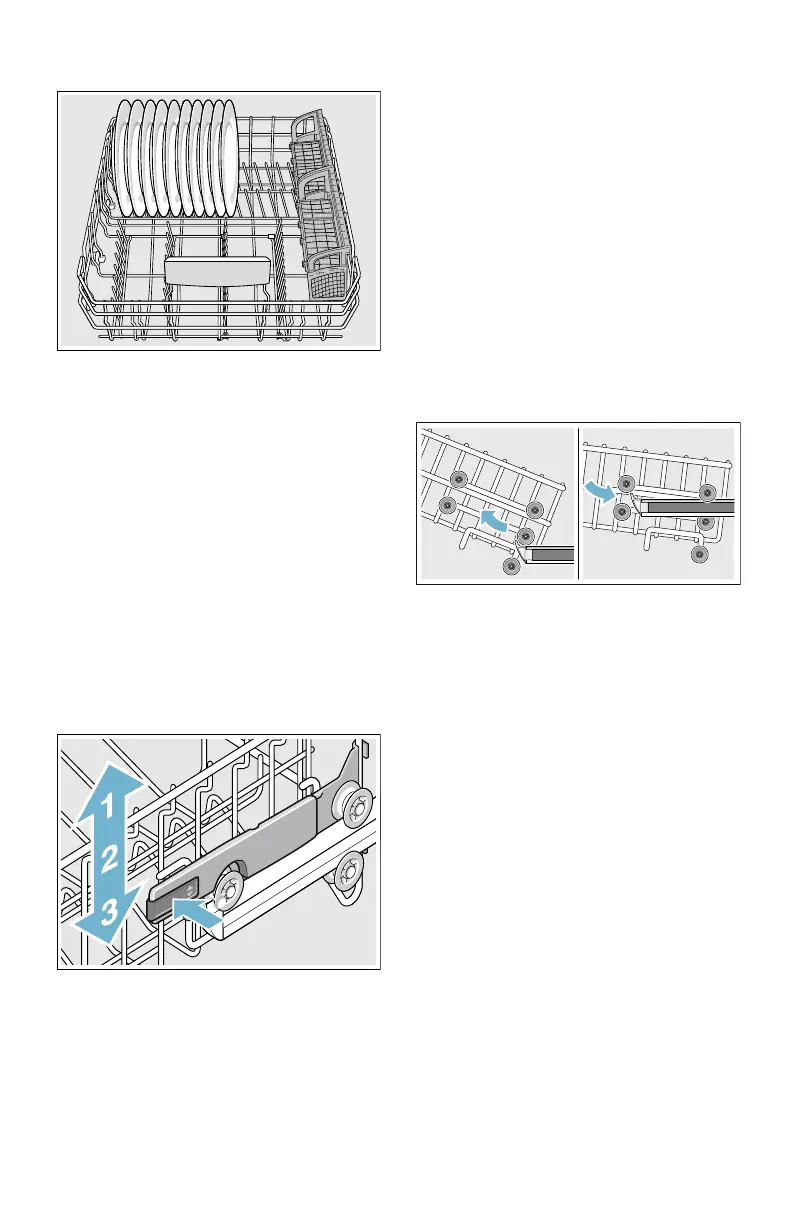 1
2
3