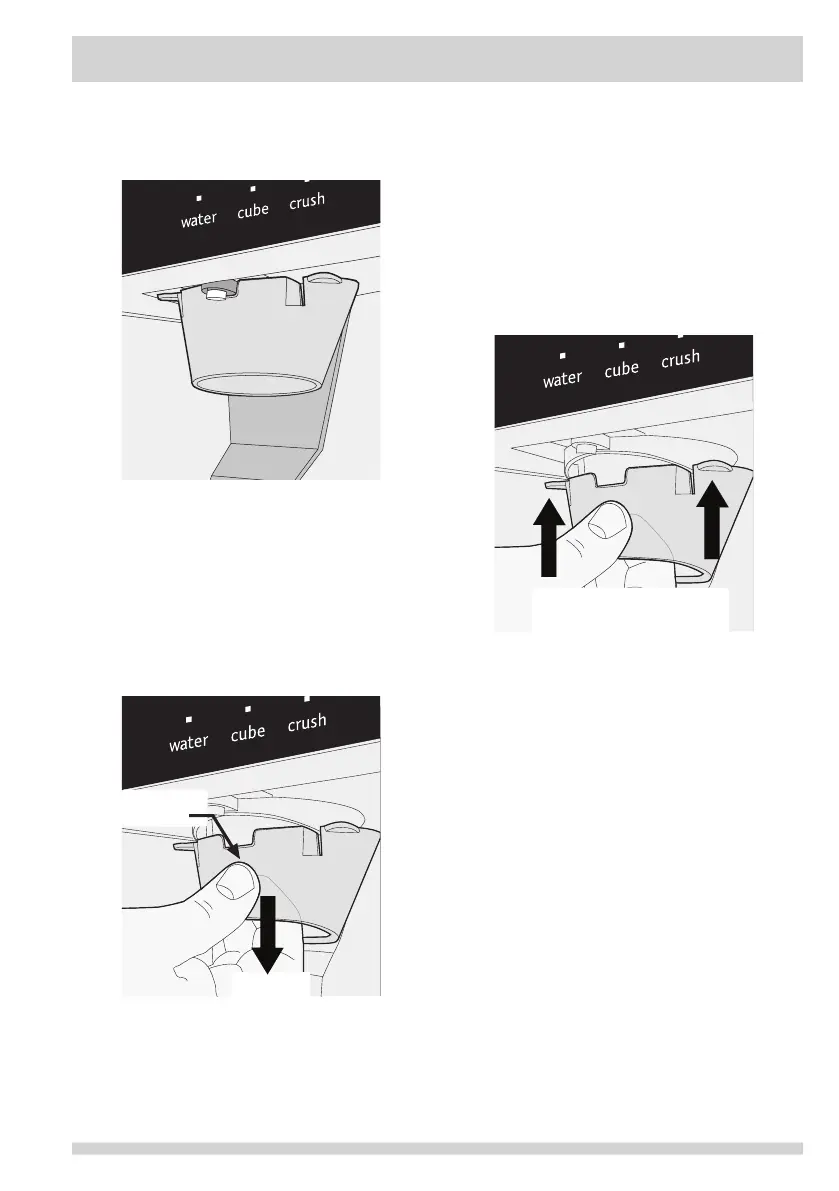 water cube crush

water cube crush

water cube crush