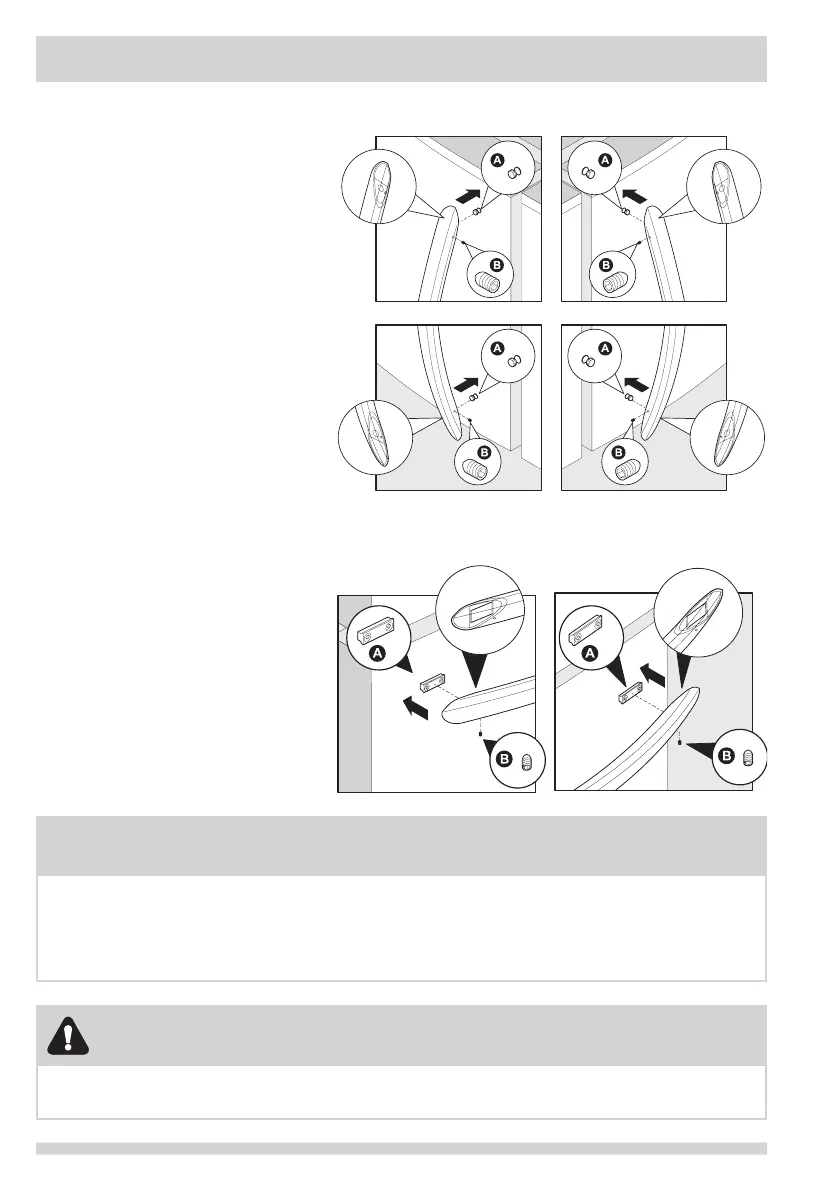 A
B
A
B
A
B
A
B
A
B
A
B