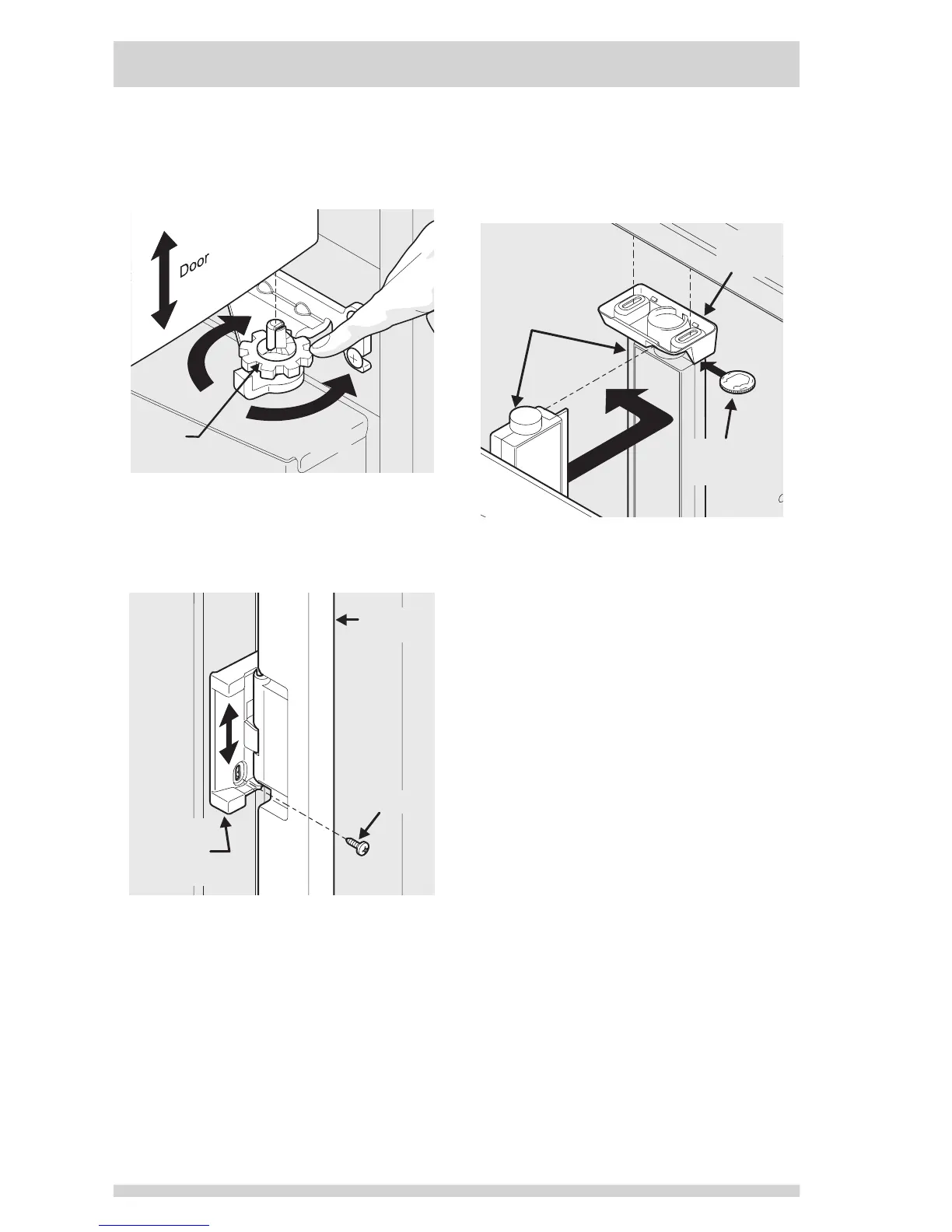 Door