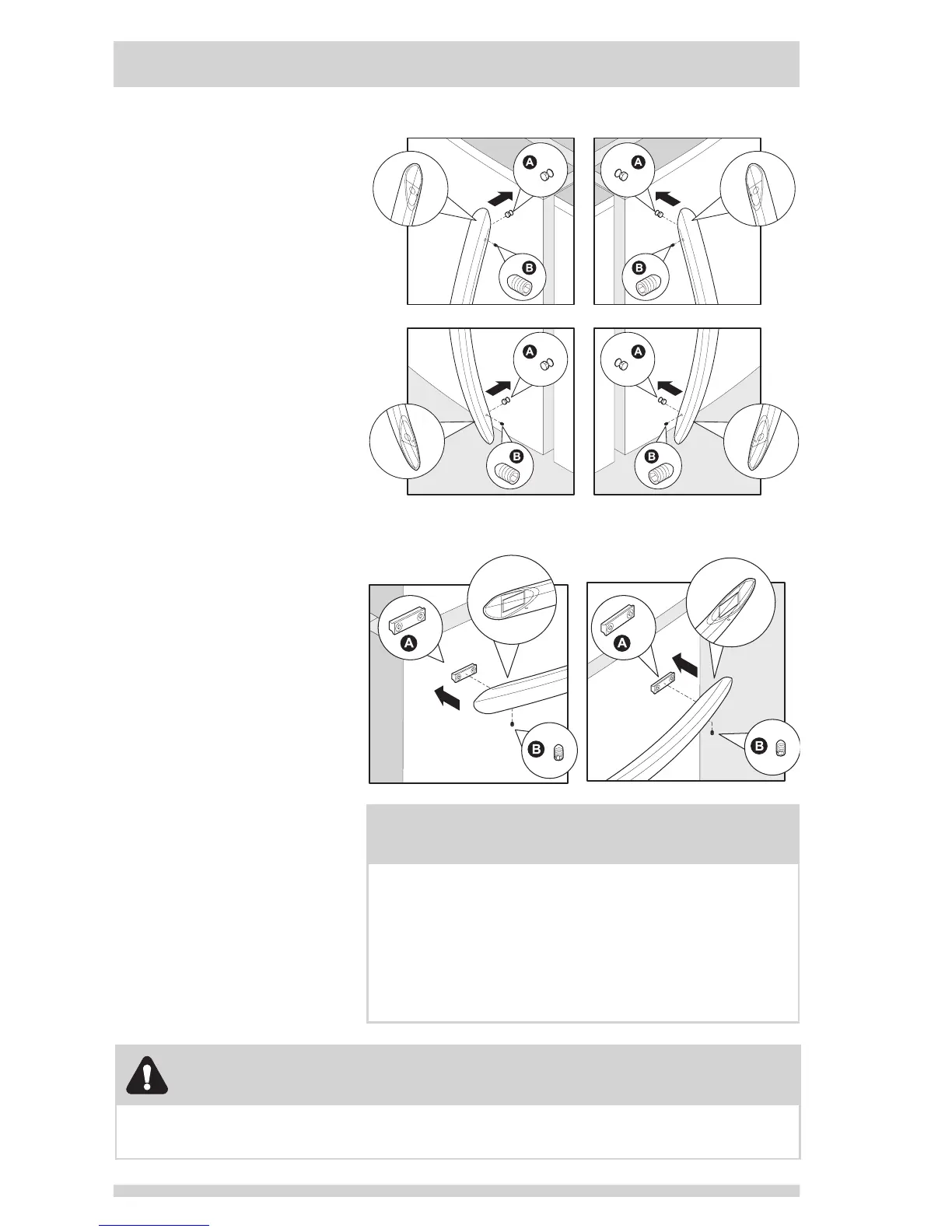 A

B

A

B

A

B

A

B

A

B

A

B