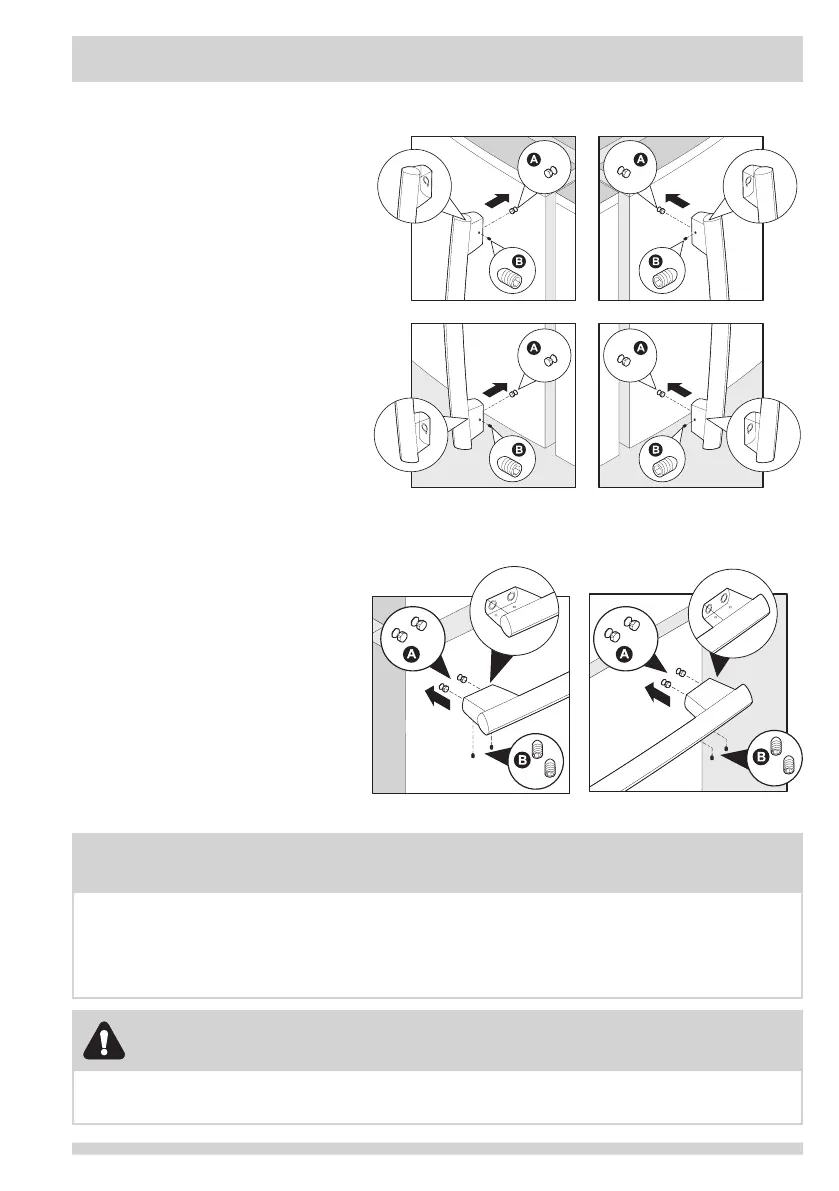 A
B
A
B
A
B
A
B
A
B
A
B