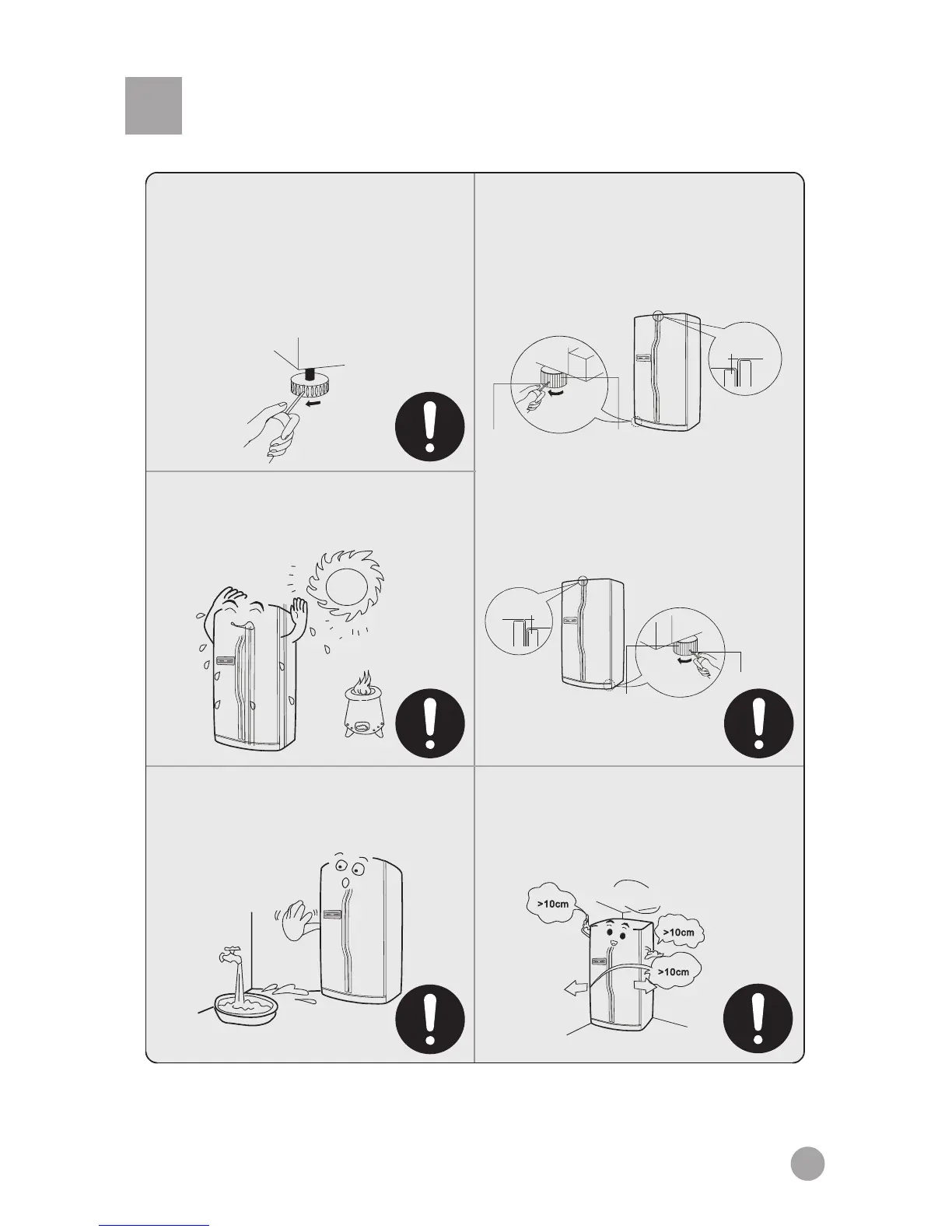 >10cm

>10cm

>10cm